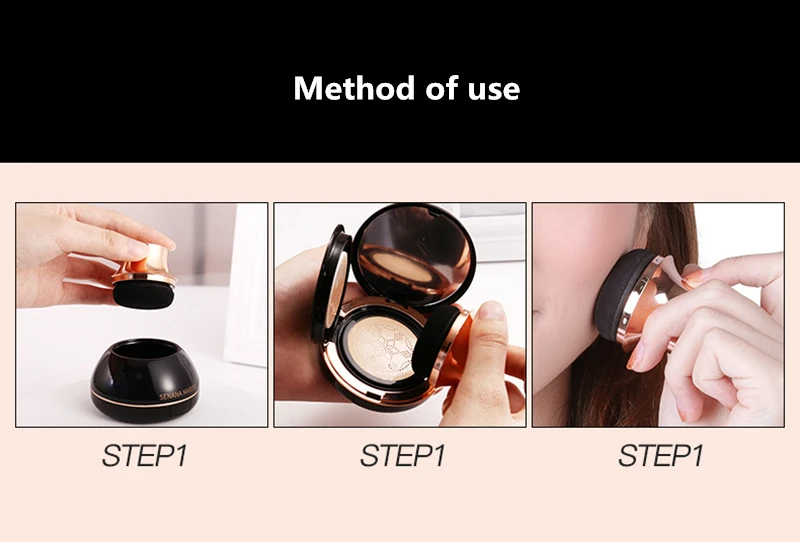 Method of use

SENANA MARINA

STEP1

STEP1

STEP1