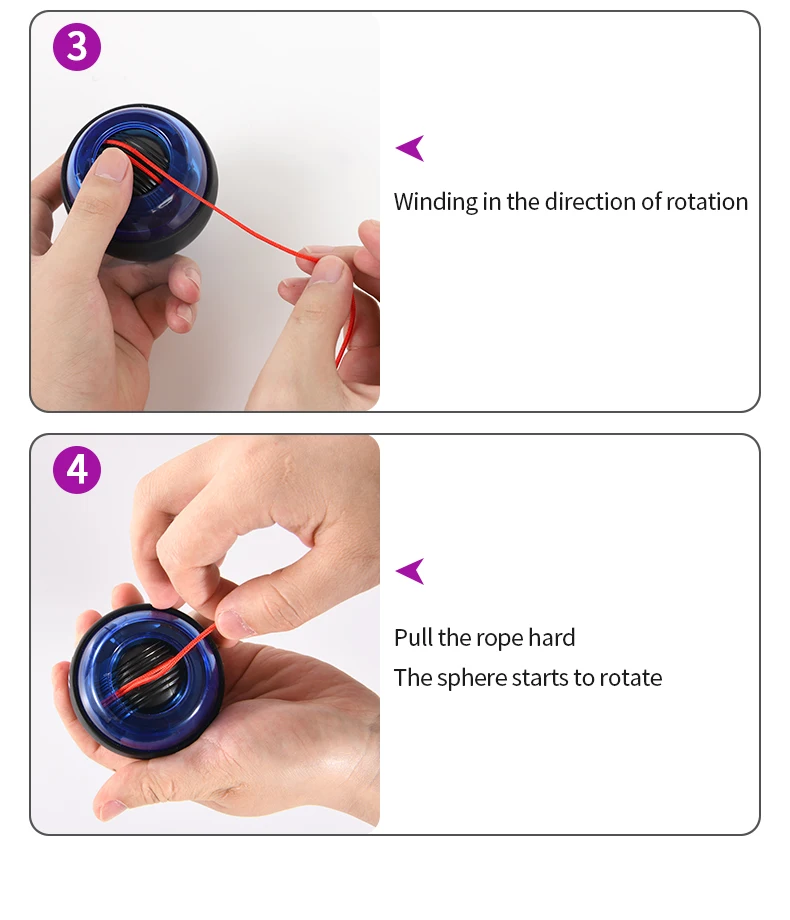 3

Winding in the direction of rotation

4

Pull the rope hard
The sphere starts to rotate