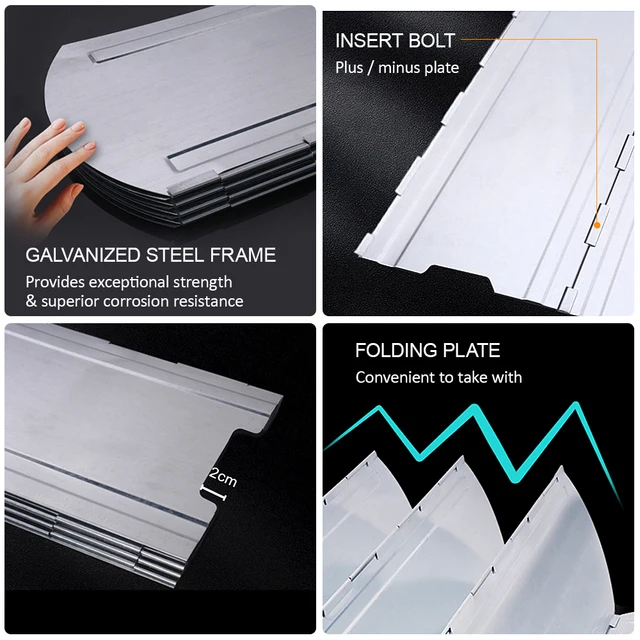 GALVANIZED STEEL FRAME
Provides exceptional strength & superior corrosion resistance

INSERT BOLT
Plus / minus plate

2cm

FOLDING PLATE
Convenient to take with