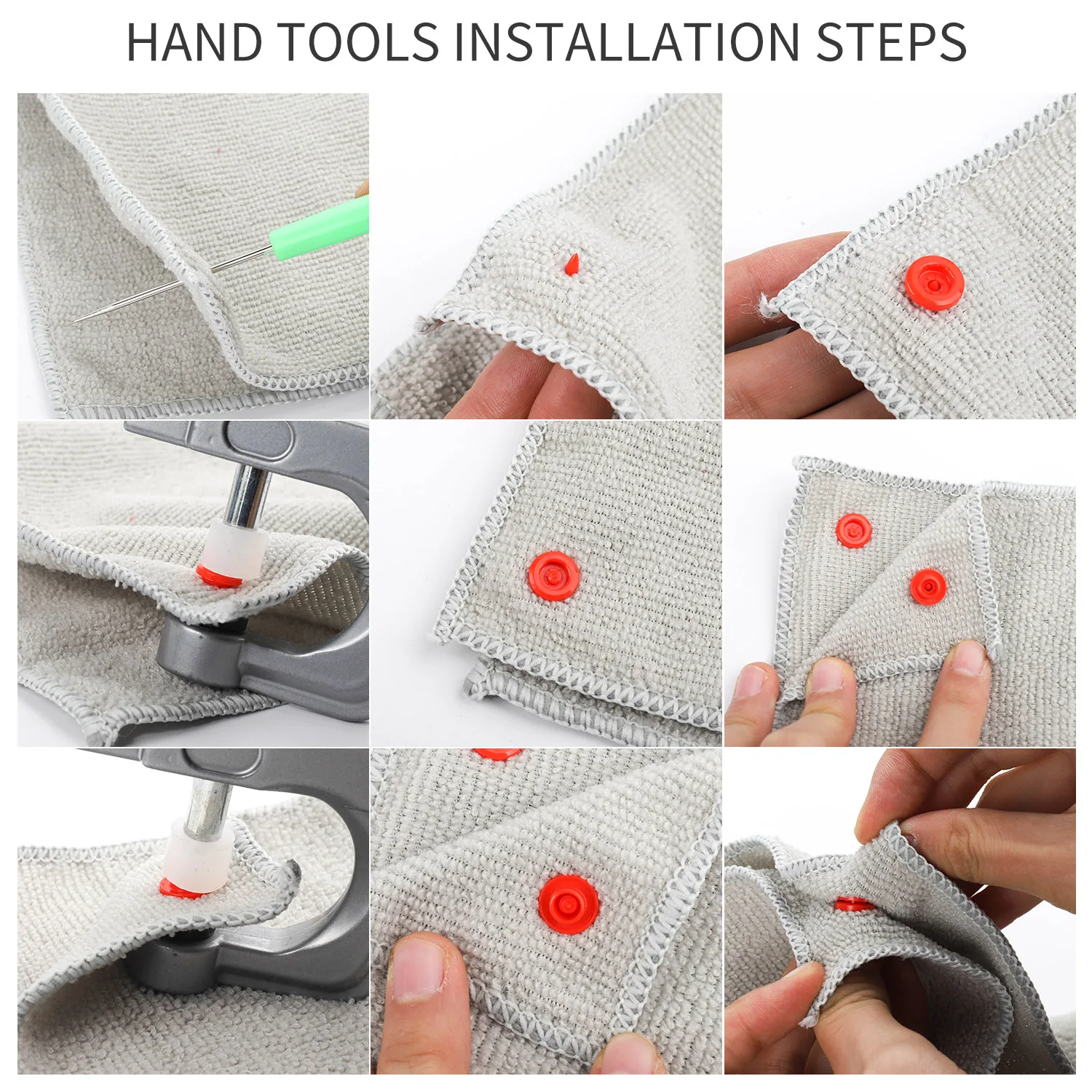 HAND TOOLS INSTALLATION STEPS