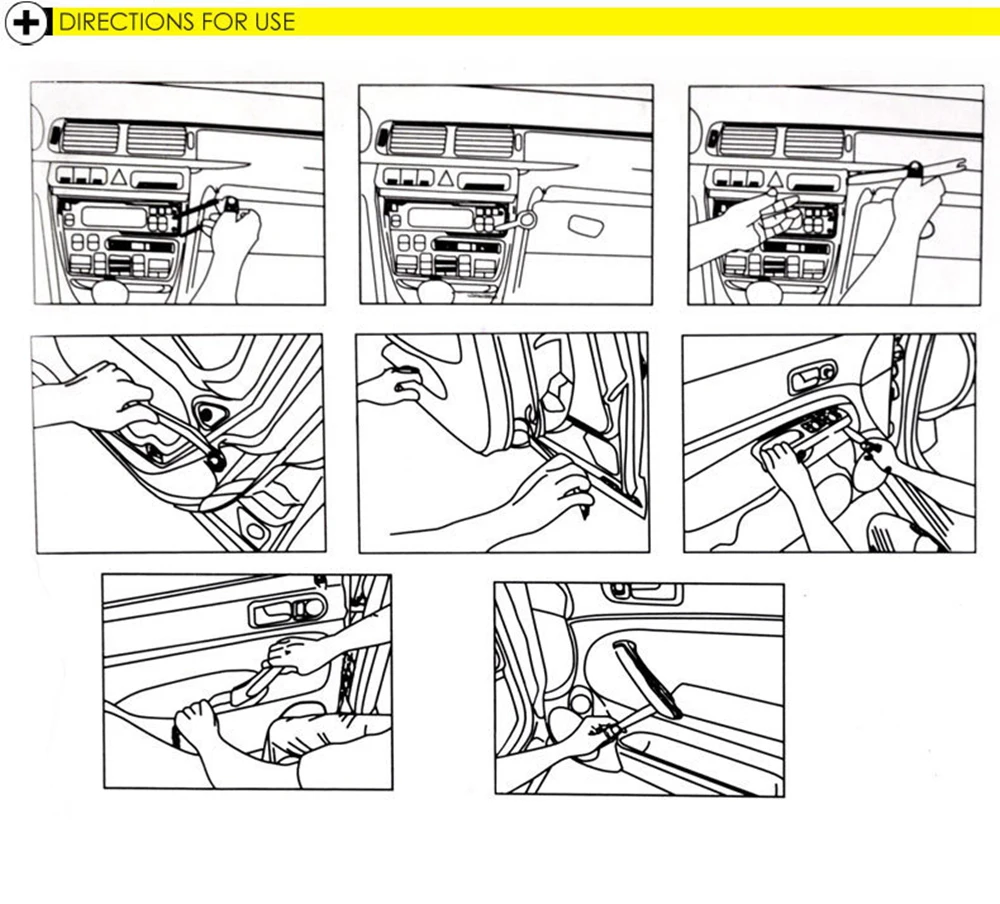 DIRECTIONS FOR USE