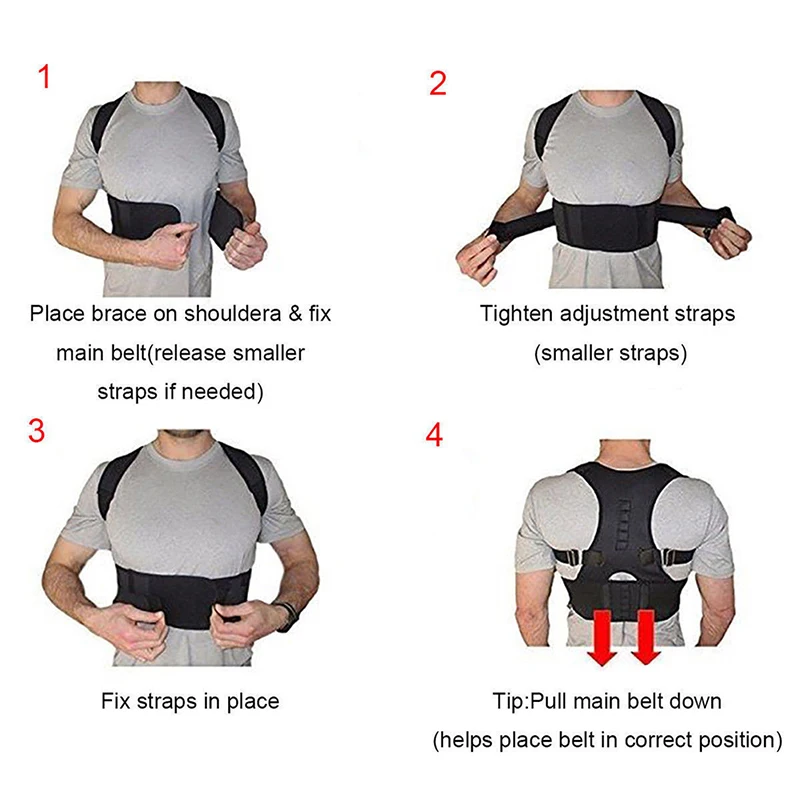 1

Place brace on shouldera & fix main belt(release smaller straps if needed)

2

Tighten adjustment straps (smaller straps)

3

Fix straps in place

4

Tip:Pull main belt down (helps place belt in correct position)