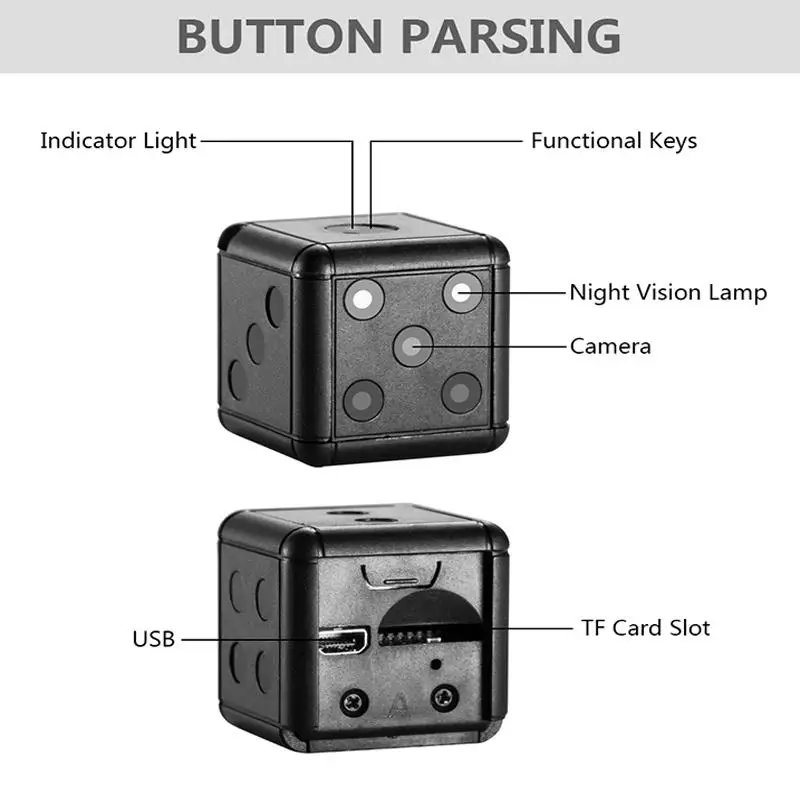 BUTTON PARSING

Indicator Light

Functional Keys

Night Vision Lamp

Camera

USB

TF Card Slot