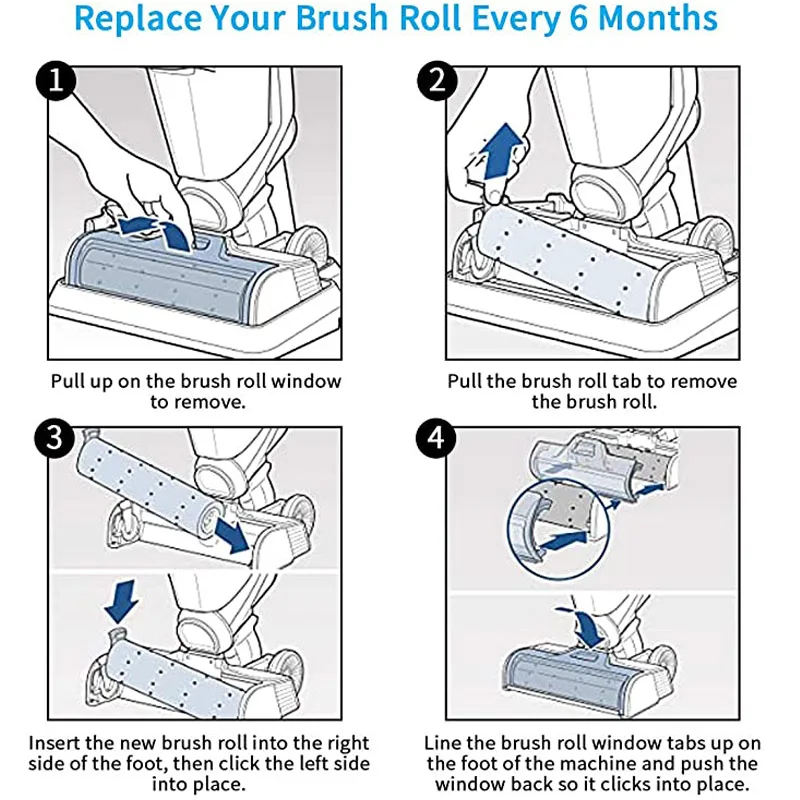 Replace Your Brush Roll Every 6 Months

1

Pull up on the brush roll window to remove.

2

Pull the brush roll tab to remove the brush roll.

3

Insert the new brush roll into the right side of the foot, then click the left side into place.

4

Line the brush roll window tabs up on the foot of the machine and push the window back so it clicks into place.