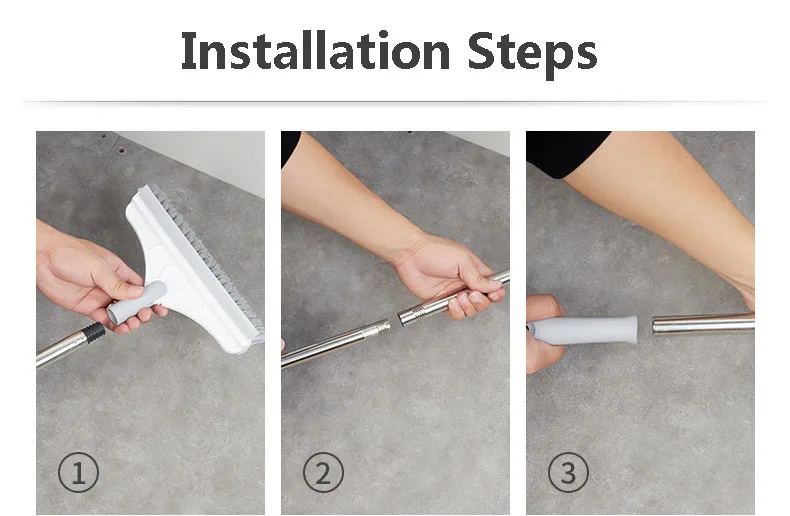 Installation Steps

①

②

③