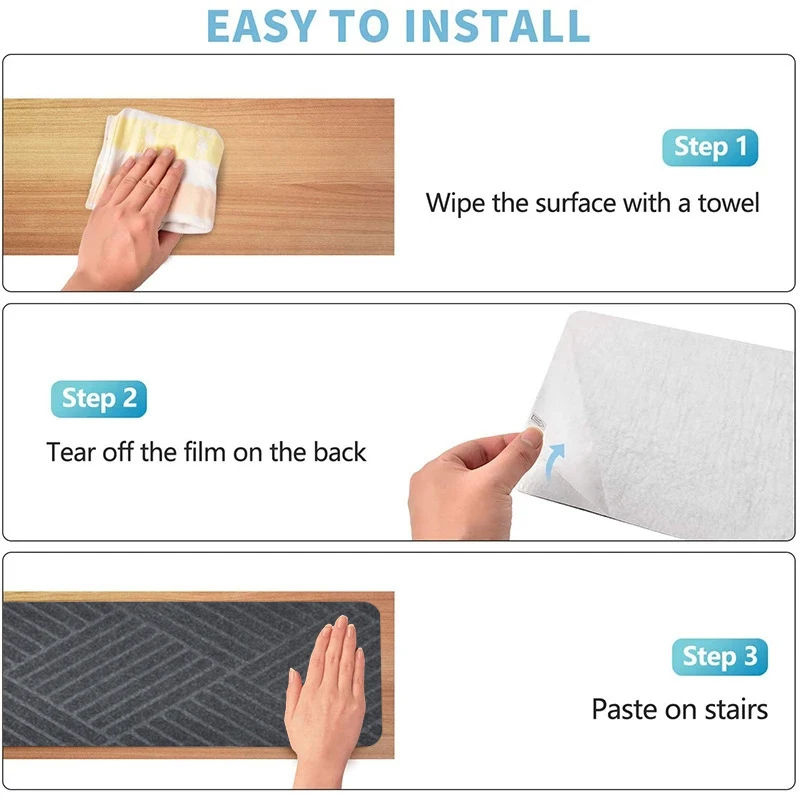 EASY TO INSTALL

Step 1

Wipe the surface with a towel

Step 2

Tear off the film on the back

Step 3

Paste on stairs