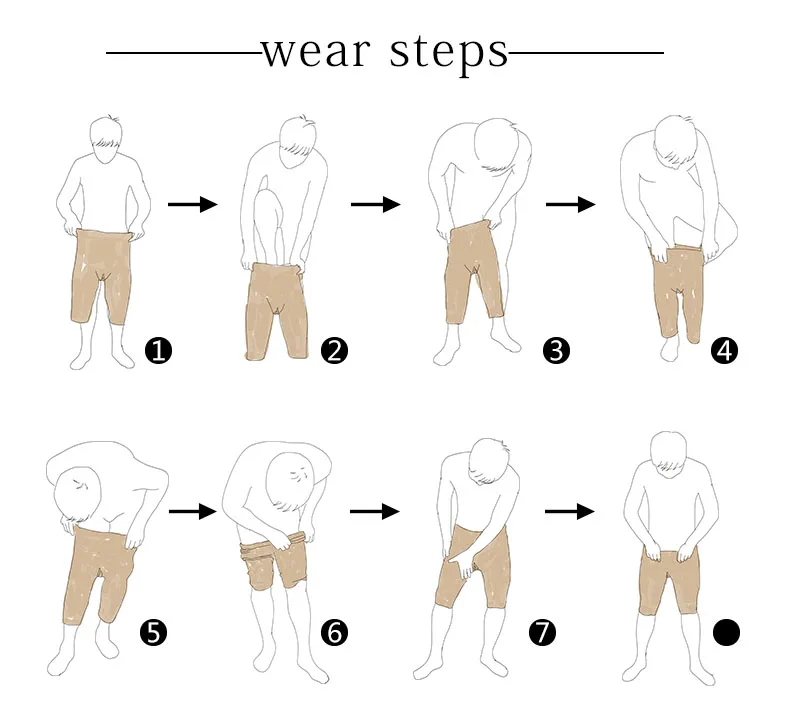 wear steps

1

2

3

4

5

6

7