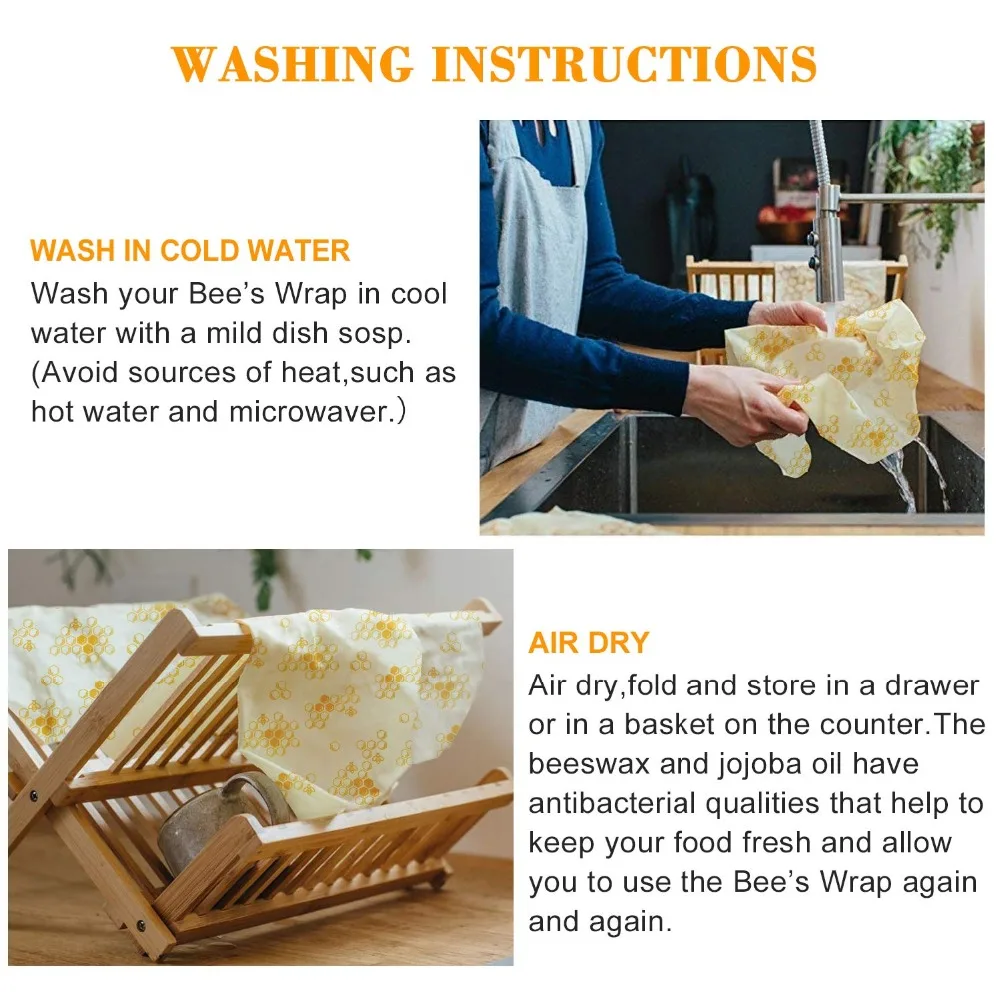 WASHING INSTRUCTIONS

WASH IN COLD WATER
Wash your Bee's Wrap in cool water with a mild dish sosp. (Avoid sources of heat,such as hot water and microwaver.)

AIR DRY
Air dry,fold and store in a drawer or in a basket on the counter.The beeswax and jojoba oil have antibacterial qualities that help to keep your food fresh and allow you to use the Bee's Wrap again and again.