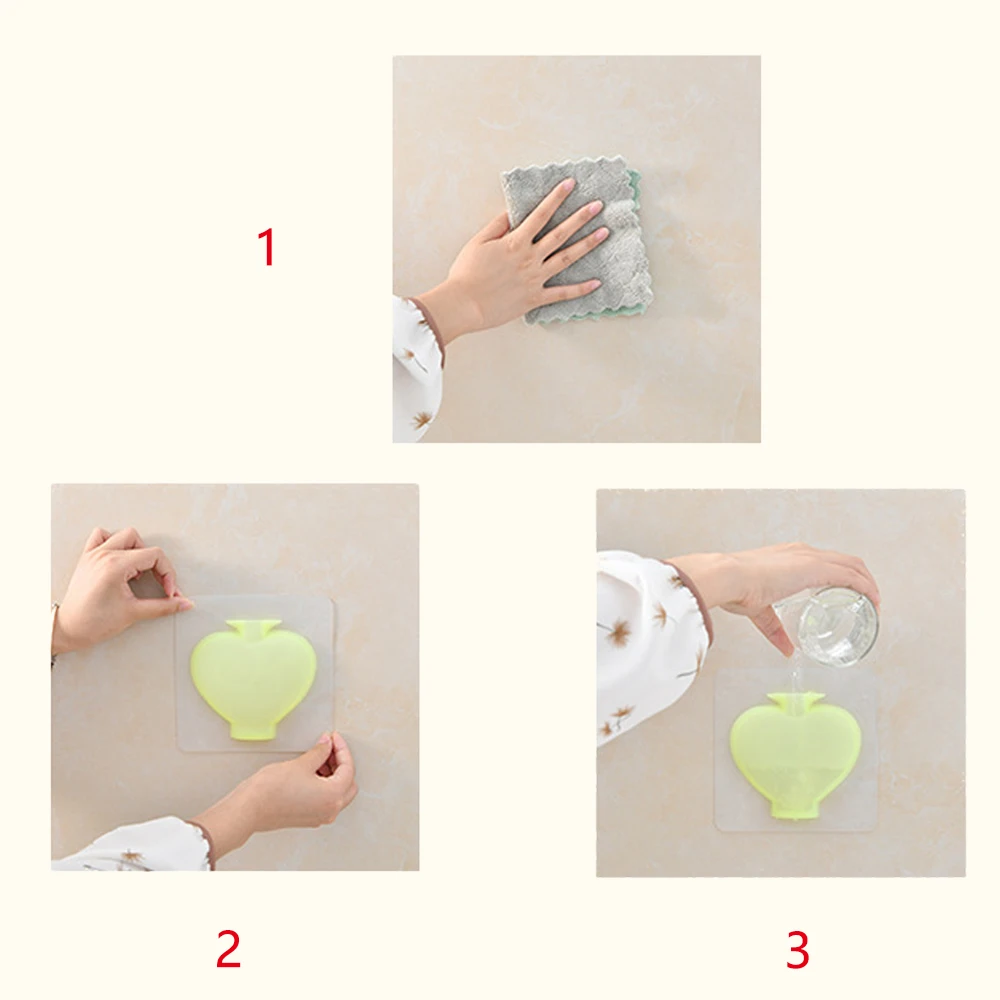 1

2

3