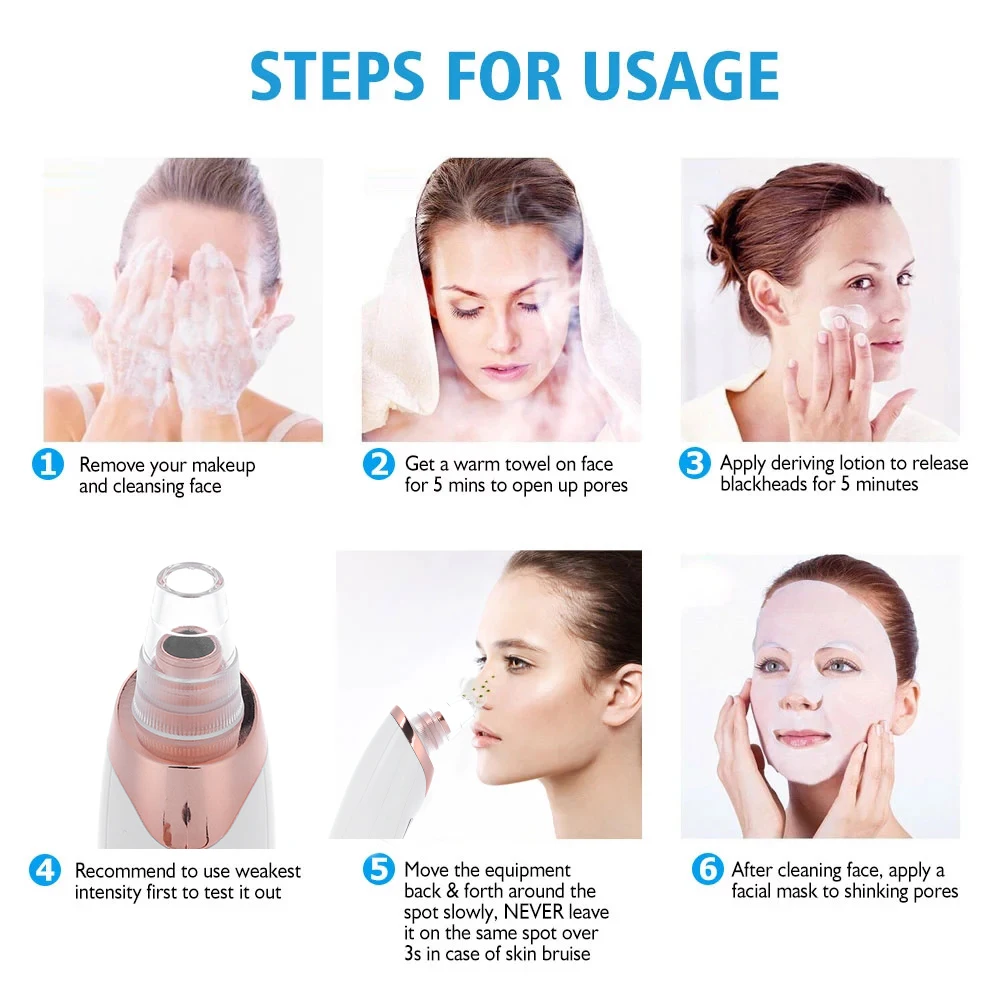 STEPS FOR USAGE

1 Remove your makeup and cleansing face

2 Get a warm towel on face for 5 mins to open up pores

3 Apply deriving lotion to release blackheads for 5 minutes

4 Recommend to use weakest intensity first to test it out

5 Move the equipment back & forth around the spot slowly, NEVER leave it on the same spot over 3s in case of skin bruise

6 After cleaning face, apply a facial mask to shinking pores