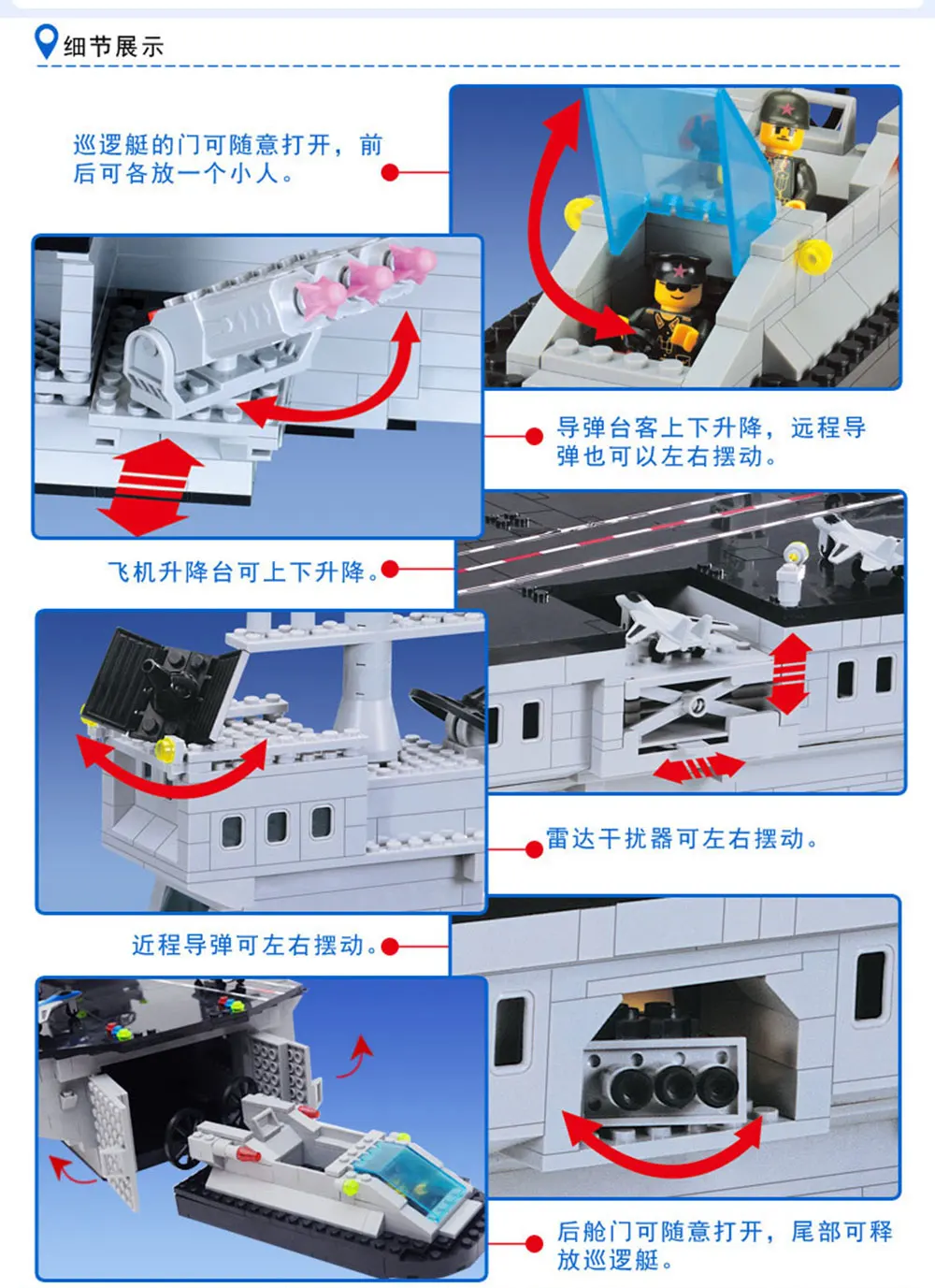 细节展示

巡逻艇的门可随意打开，前后可各放一个小人。

导弹台客上下升降，远程导弹也可以左右摆动。

飞机升降台可上下升降。

雷达干扰器可左右摆动。

近程导弹可左右摆动。

后舱门可随意打开，尾部可释放巡逻艇。