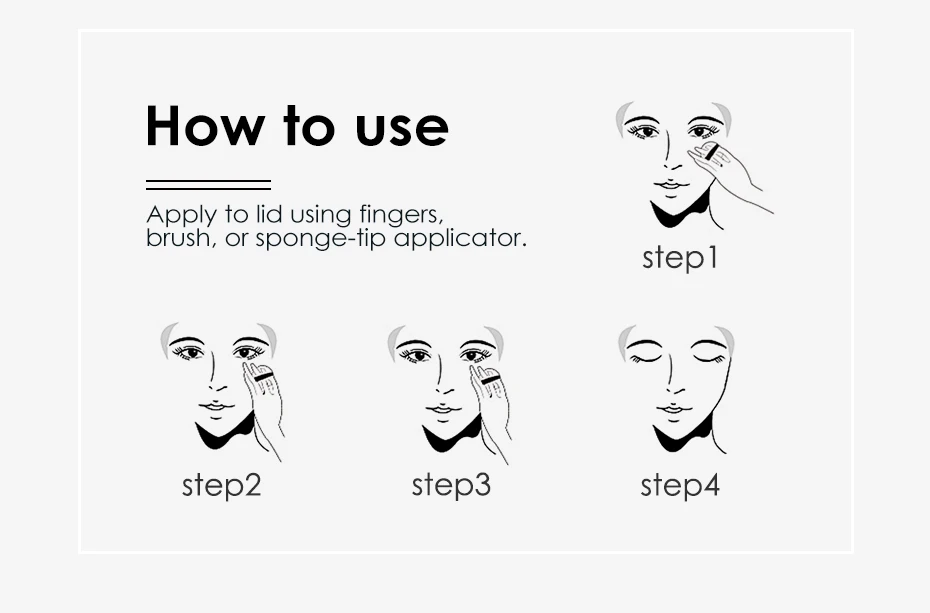 How to use

Apply to lid using fingers, brush, or sponge-tip applicator.

step1

step2

step3

step4