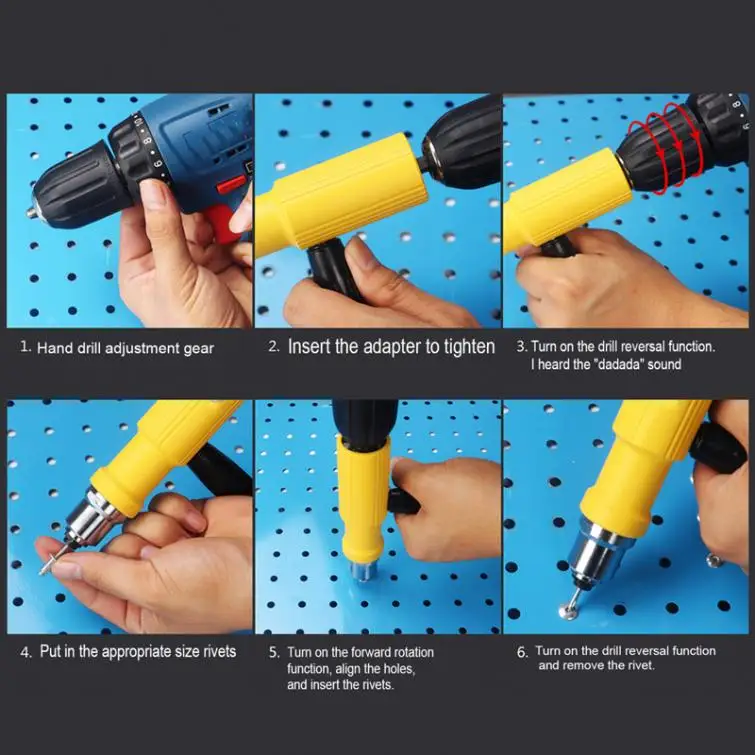 1. Hand drill adjustment gear

2. Insert the adapter to tighten

3. Turn on the drill reversal function. I heard the "dadada" sound

4. Put in the appropriate size rivets

5. Turn on the forward rotation function, align the holes, and insert the rivets.

6. Turn on the drill reversal function and remove the rivet.