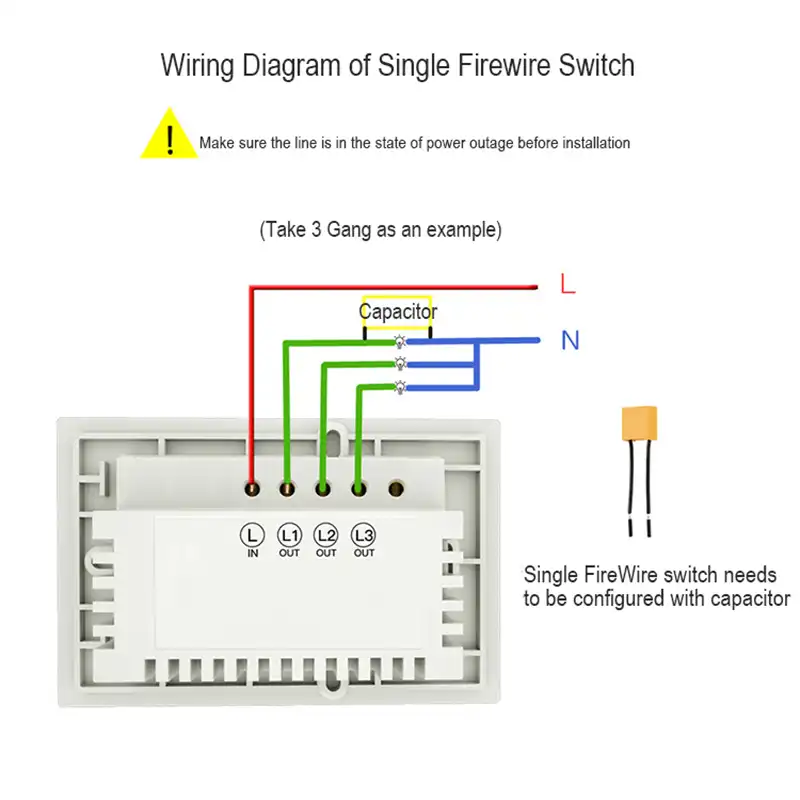 Wiring Diagram of Single Firewire Switch

!

Make sure the line is in the state of power outage before installation

(Take 3 Gang as an example)

L

Capacitor

N

L
IN

L1
OUT

L2
OUT

L3
OUT

Single FireWire switch needs to be configured with capacitor