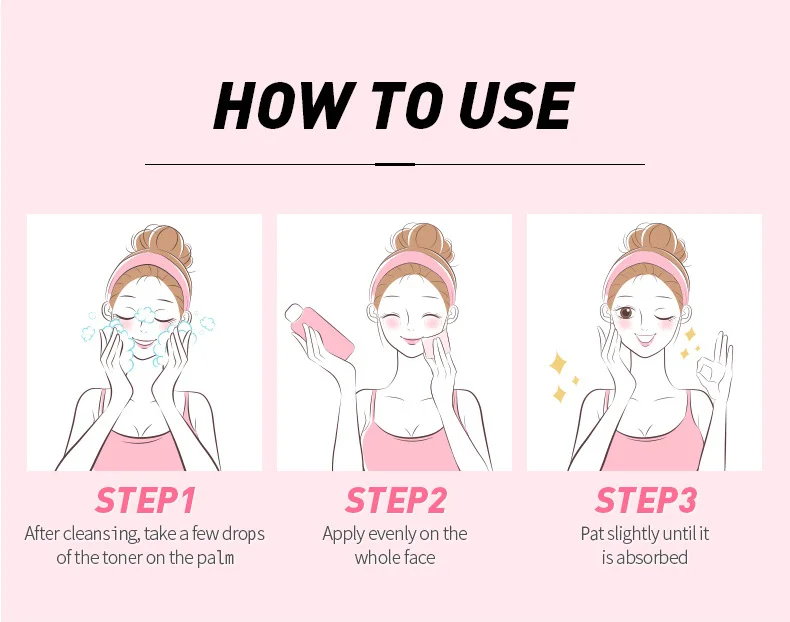 HOW TO USE

STEP1
After cleansing, take a few drops of the toner on the palm

STEP2
Apply evenly on the whole face

STEP3
Pat slightly until it is absorbed