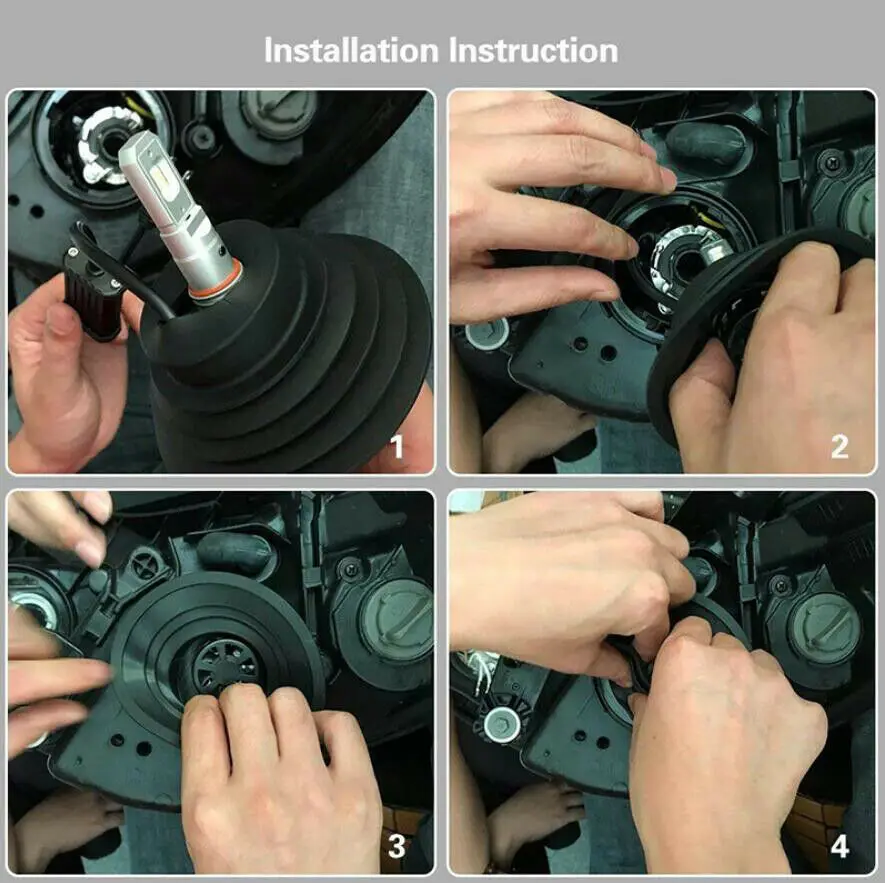 Installation Instruction

1

2

3

4