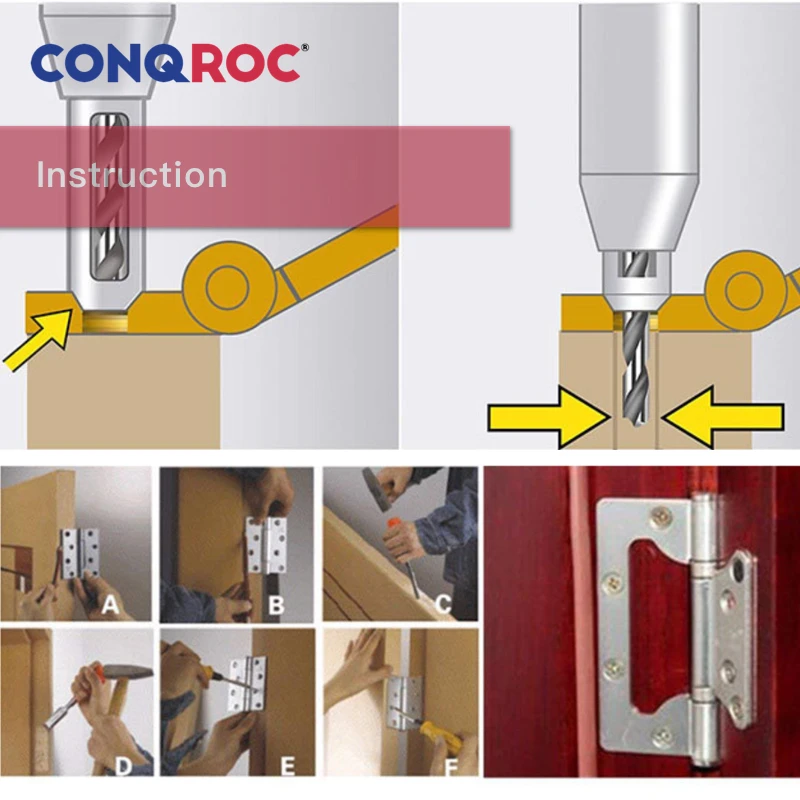 CONQROC®

Instruction

A

B

C

D

E

F