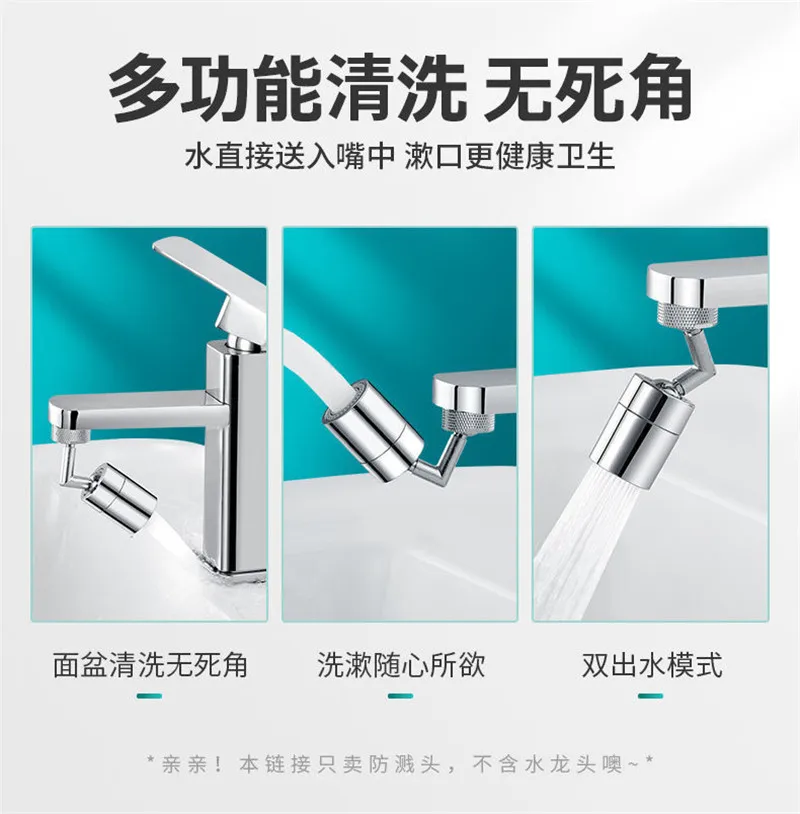 多功能清洗 无死角
水直接送入嘴中 漱口更健康卫生

面盆清洗无死角

洗漱随心所欲

双出水模式

*亲亲！本链接只卖防溅头，不含水龙头噢~*