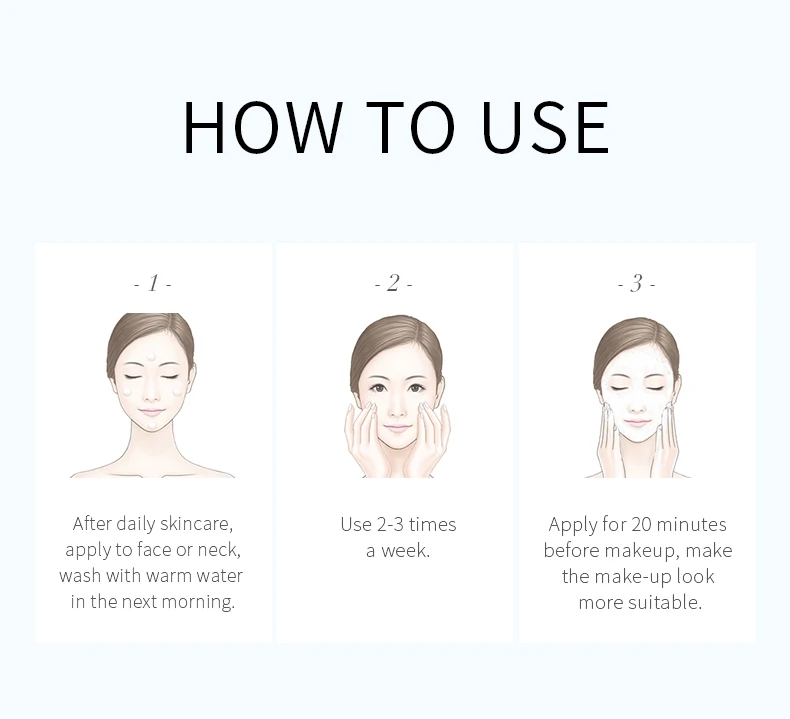 HOW TO USE

- 1 -

After daily skincare, apply to face or neck, wash with warm water in the next morning.

- 2 -

Use 2-3 times a week.

- 3 -

Apply for 20 minutes before makeup, make the make-up look more suitable.