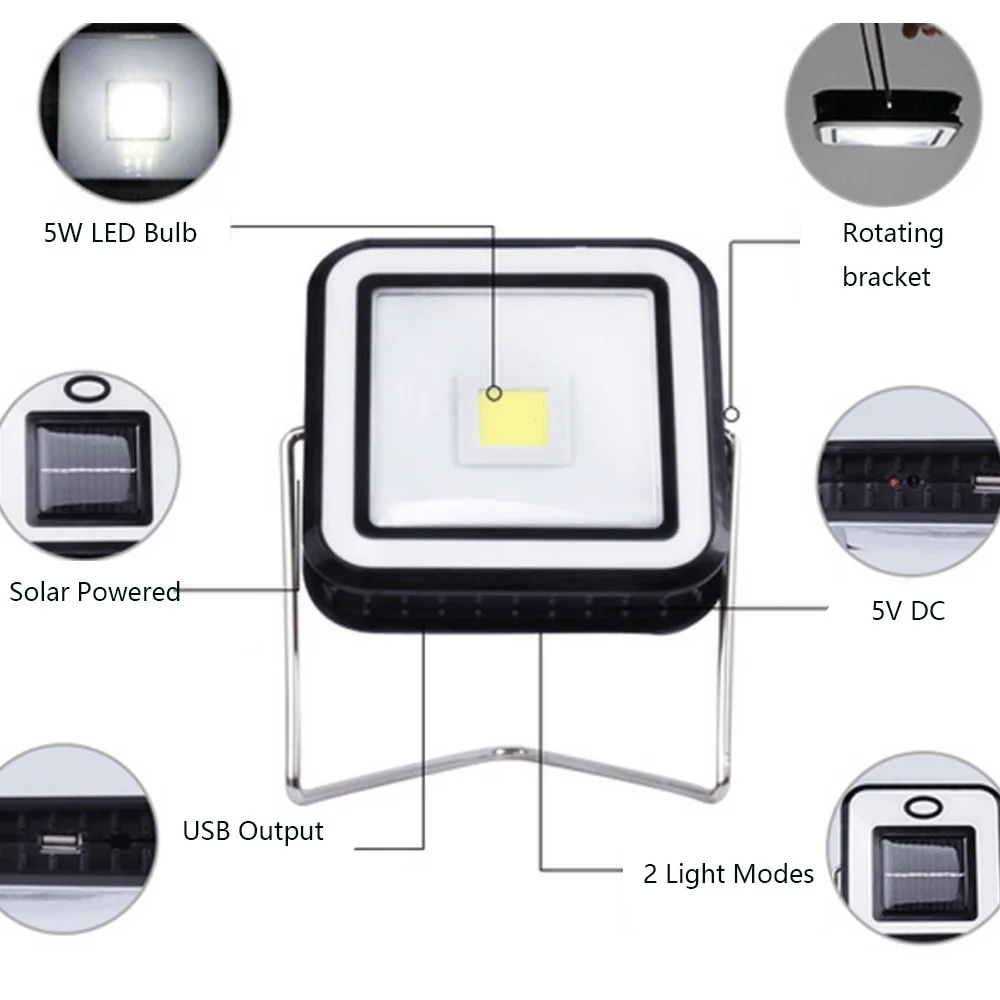 5W LED Bulb

Rotating bracket

Solar Powered

5V DC

USB Output

2 Light Modes