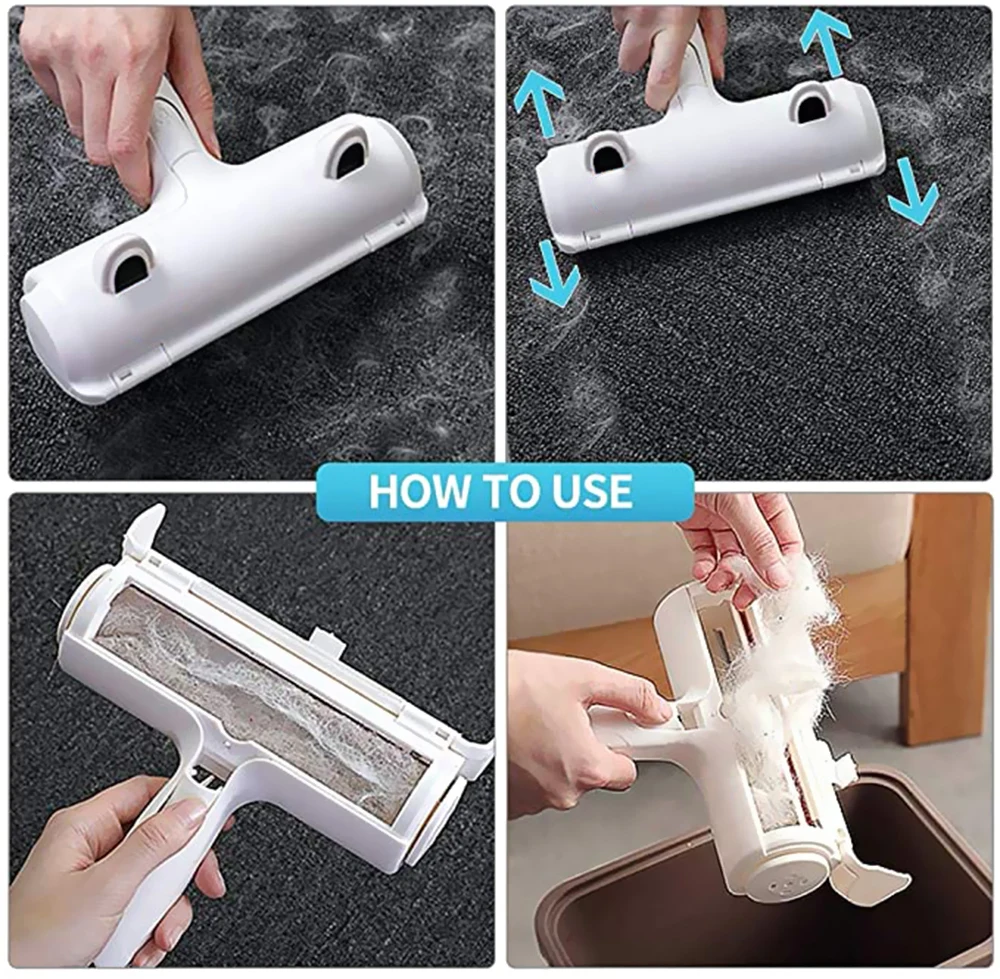 HOW TO USE