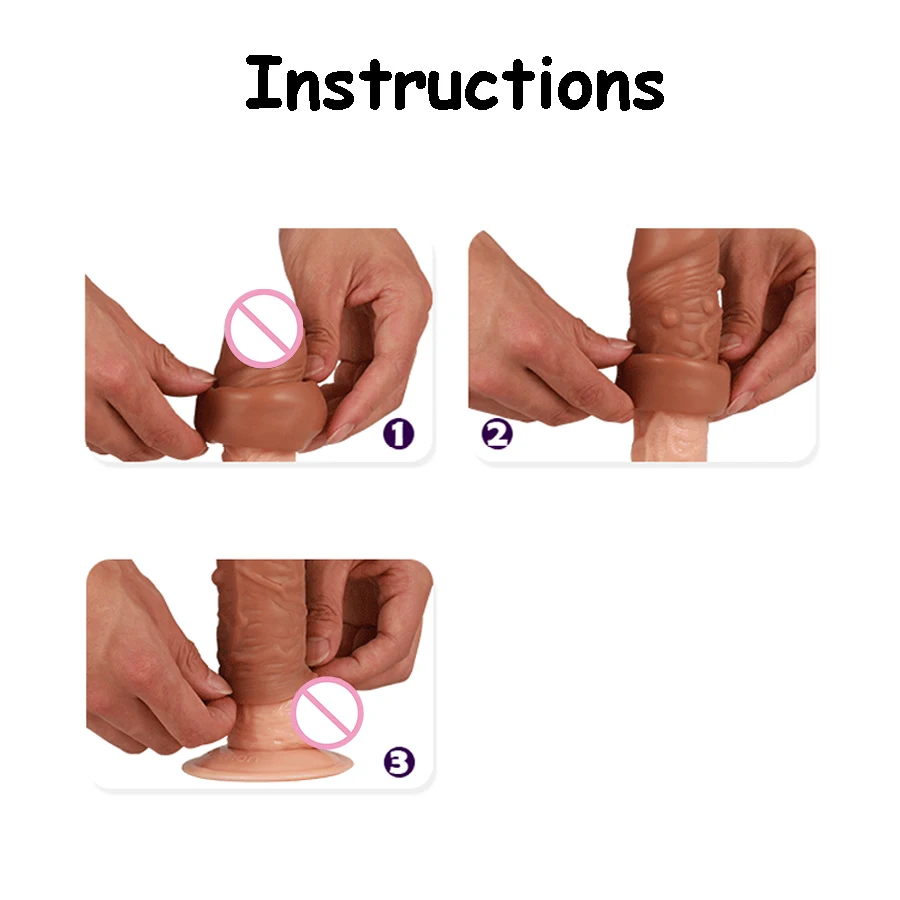 Instructions

1

2

3