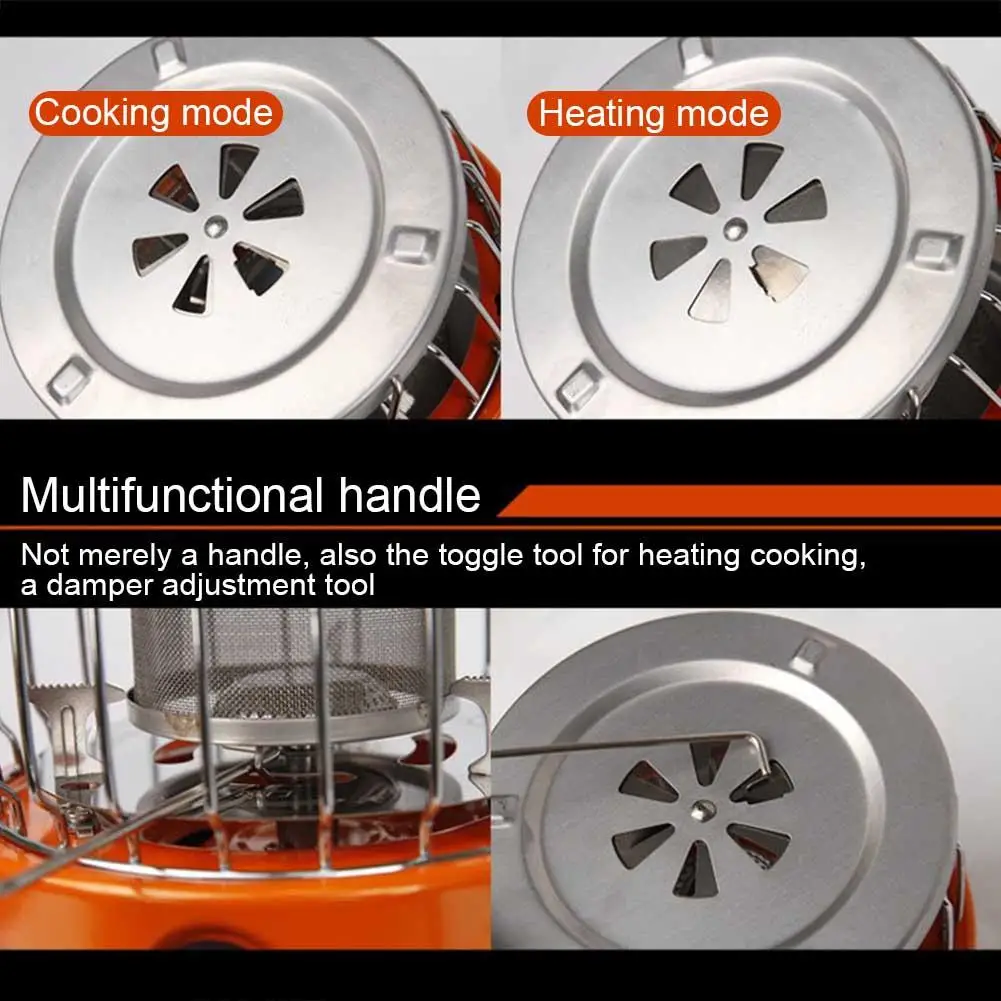 Cooking mode

Heating mode

Multifunctional handle

Not merely a handle, also the toggle tool for heating cooking, a damper adjustment tool