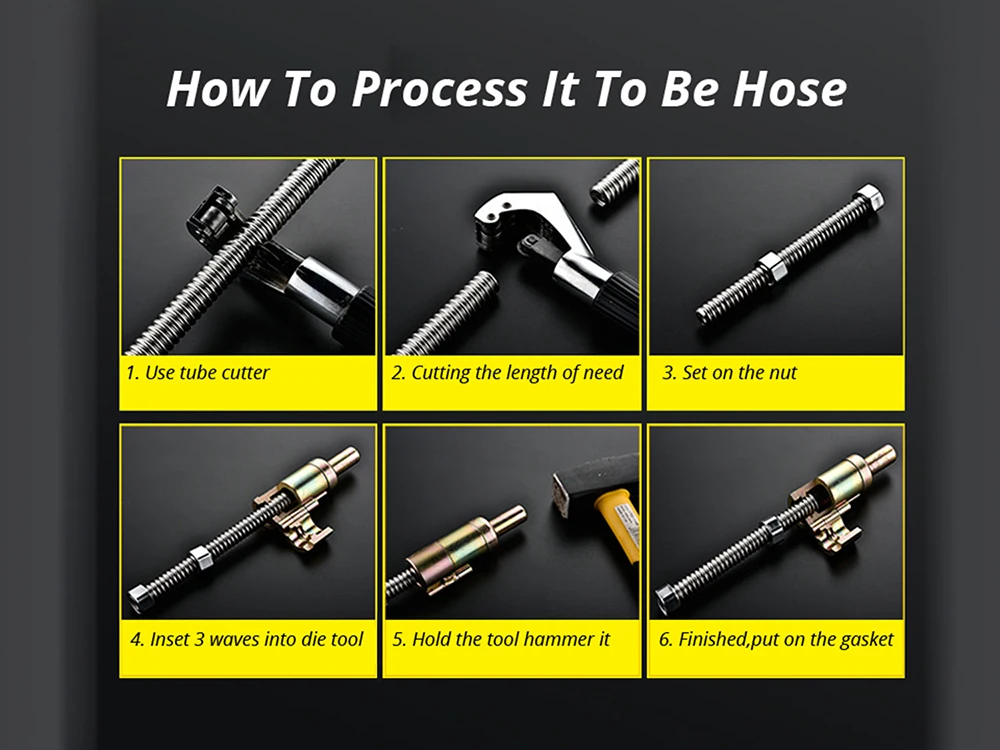 How To Process It To Be Hose

1. Use tube cutter

2. Cutting the length of need

3. Set on the nut

4. Inset 3 waves into die tool

5. Hold the tool hammer it

6. Finished,put on the gasket