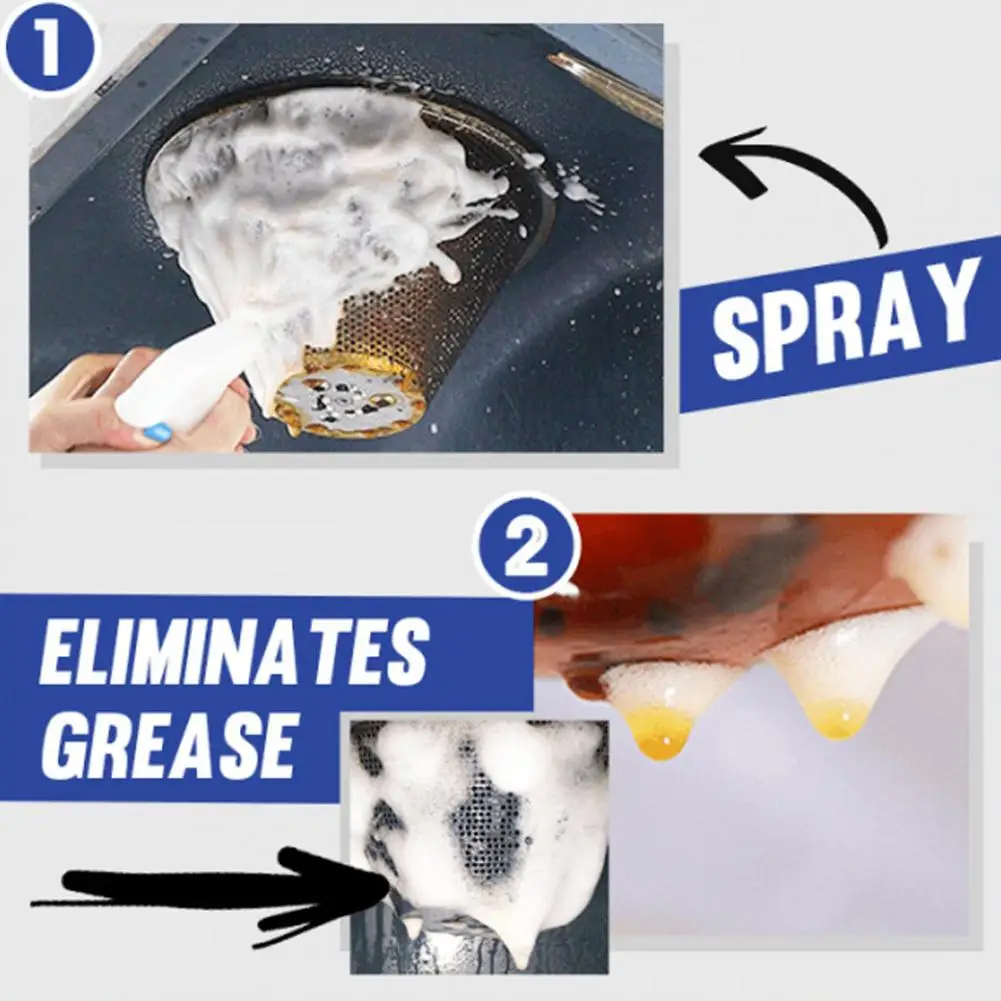 1

SPRAY

2

ELIMINATES GREASE