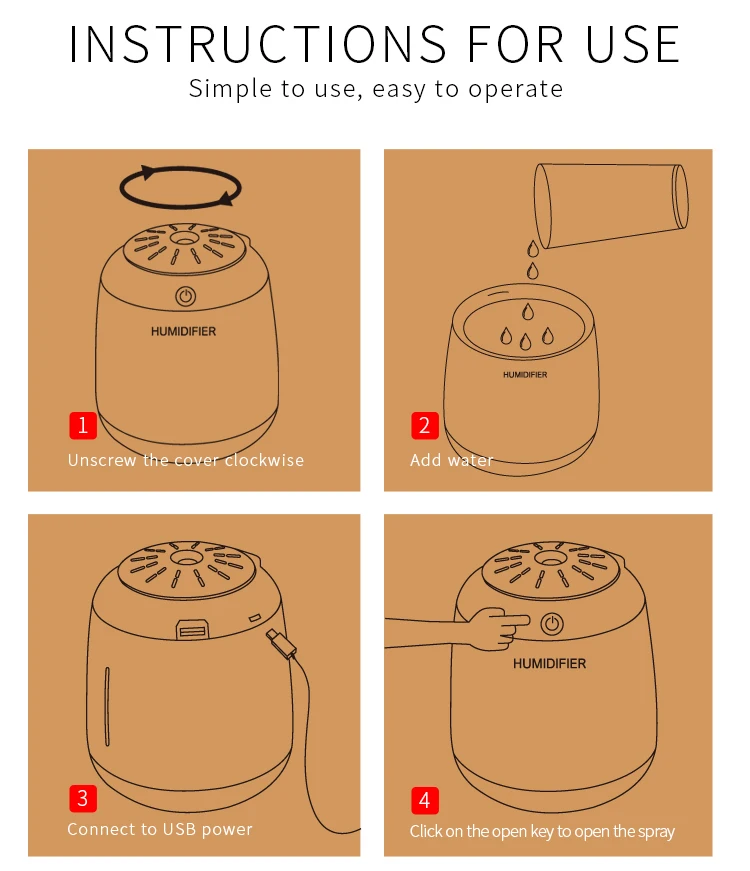 INSTRUCTIONS FOR USE
Simple to use, easy to operate

HUMIDIFIER
1
Unscrew the cover clockwise

HUMIDIFIER
2
Add water

3
Connect to USB power

HUMIDIFIER
4
Click on the open key to open the spray