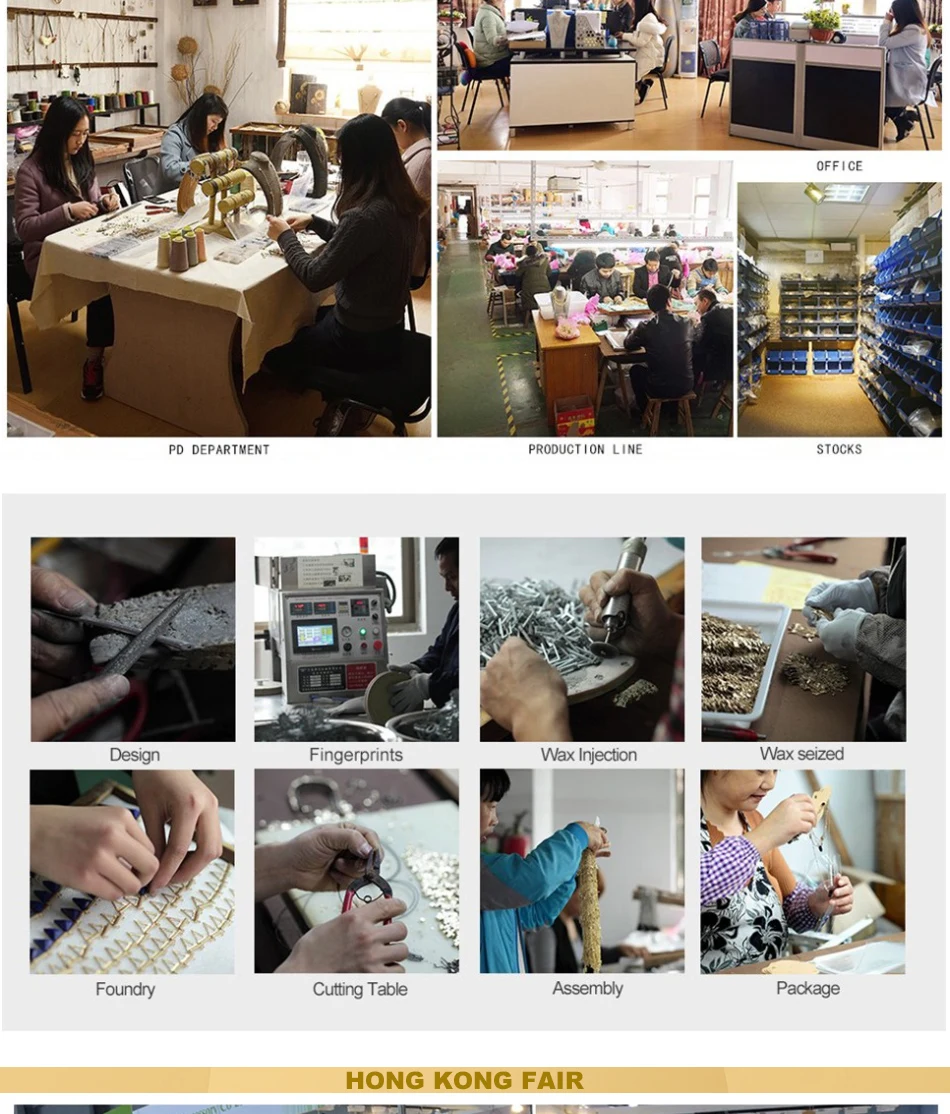 OFFICE

PD DEPARTMENT

PRODUCTION LINE

STOCKS

Design

Fingerprints

Wax Injection

Wax seized

Foundry

Cutting Table

Assembly

Package

HONG KONG FAIR