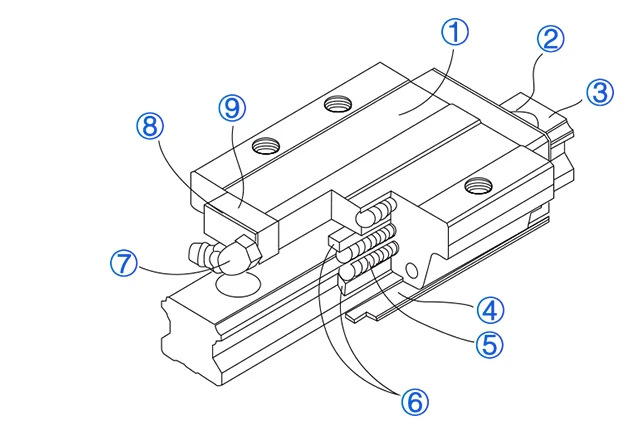 ①
②
③
⑨
⑧
⑦
④
⑤
⑥