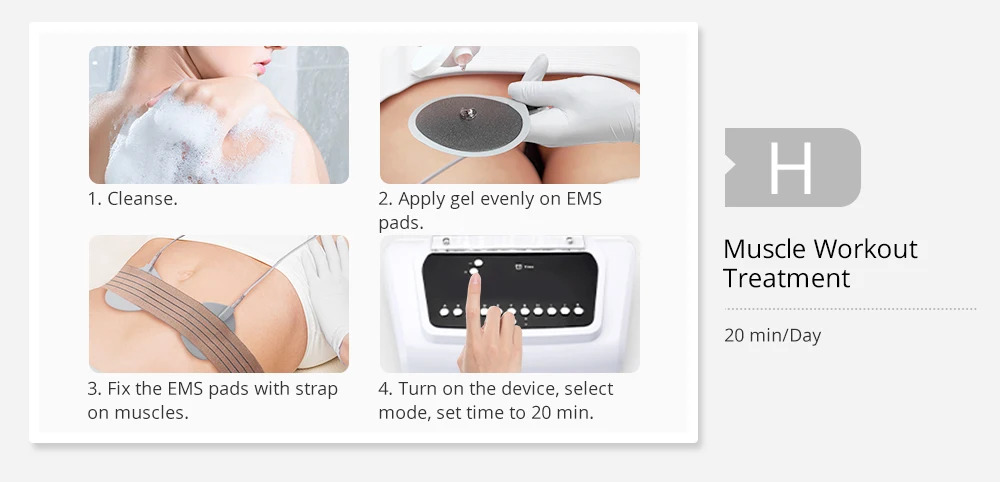 1. Cleanse.

2. Apply gel evenly on EMS pads.

3. Fix the EMS pads with strap on muscles.

4. Turn on the device, select mode, set time to 20 min.

H

Muscle Workout Treatment

20 min/Day