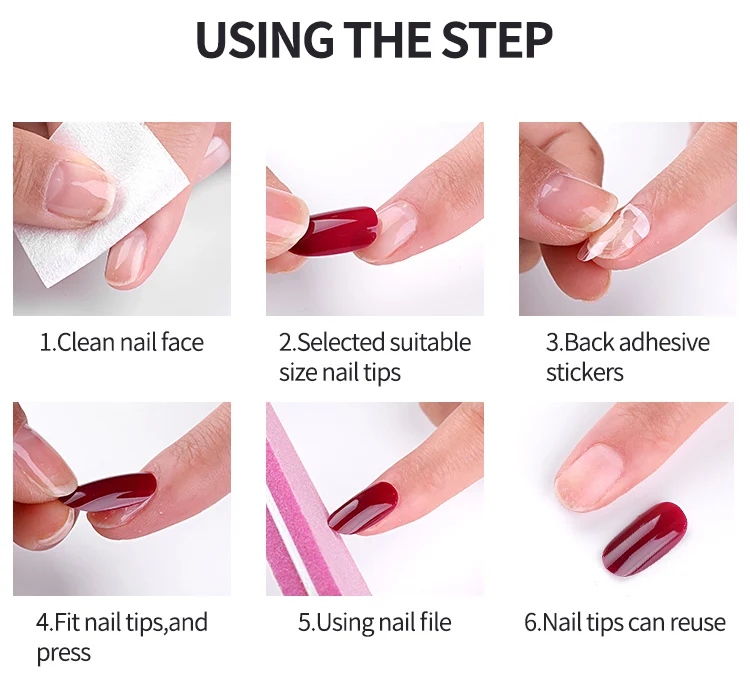 USING THE STEP

1.Clean nail face

2.Selected suitable size nail tips

3.Back adhesive stickers

4.Fit nail tips,and press

5.Using nail file

6.Nail tips can reuse