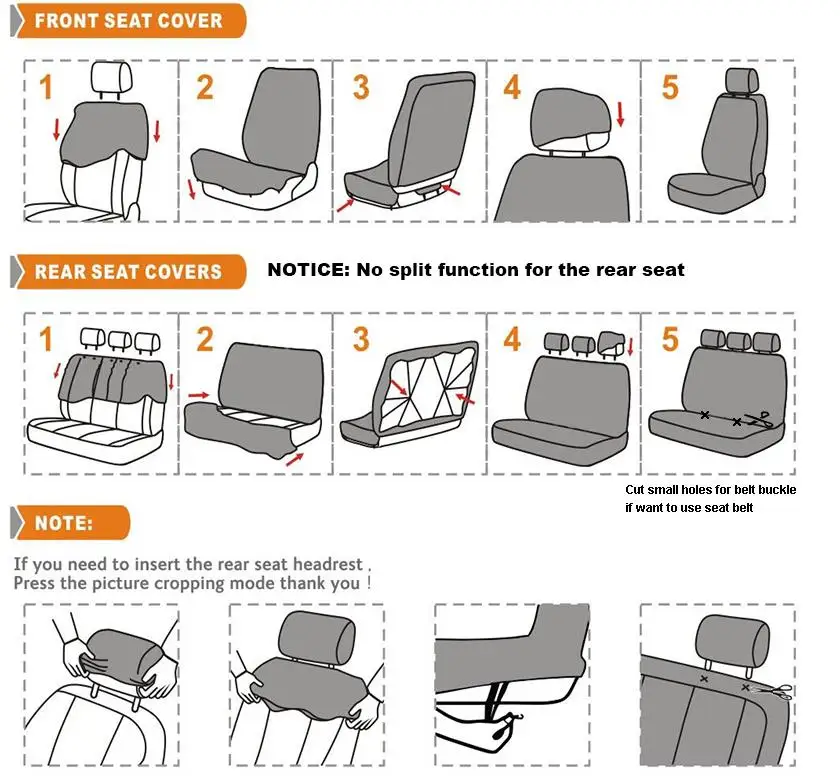 FRONT SEAT COVER

1

2

3

4

5

REAR SEAT COVERS

NOTICE: No split function for the rear seat

1

2

3

4

5

Cut small holes for belt buckle if want to use seat belt

NOTE:

If you need to insert the rear seat headrest .
Press the picture cropping mode thank you !