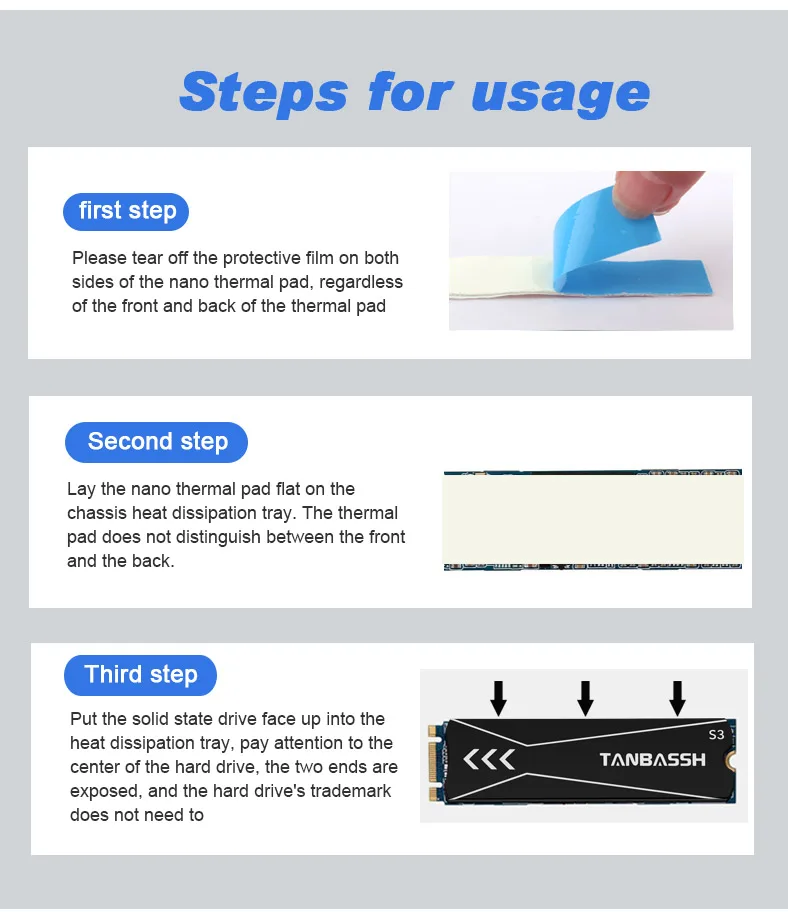 Steps for usage

first step

Please tear off the protective film on both sides of the nano thermal pad, regardless of the front and back of the thermal pad

Second step

Lay the nano thermal pad flat on the chassis heat dissipation tray. The thermal pad does not distinguish between the front and the back.

Third step

Put the solid state drive face up into the heat dissipation tray, pay attention to the center of the hard drive, the two ends are exposed, and the hard drive's trademark does not need to

S3

TANBASSH