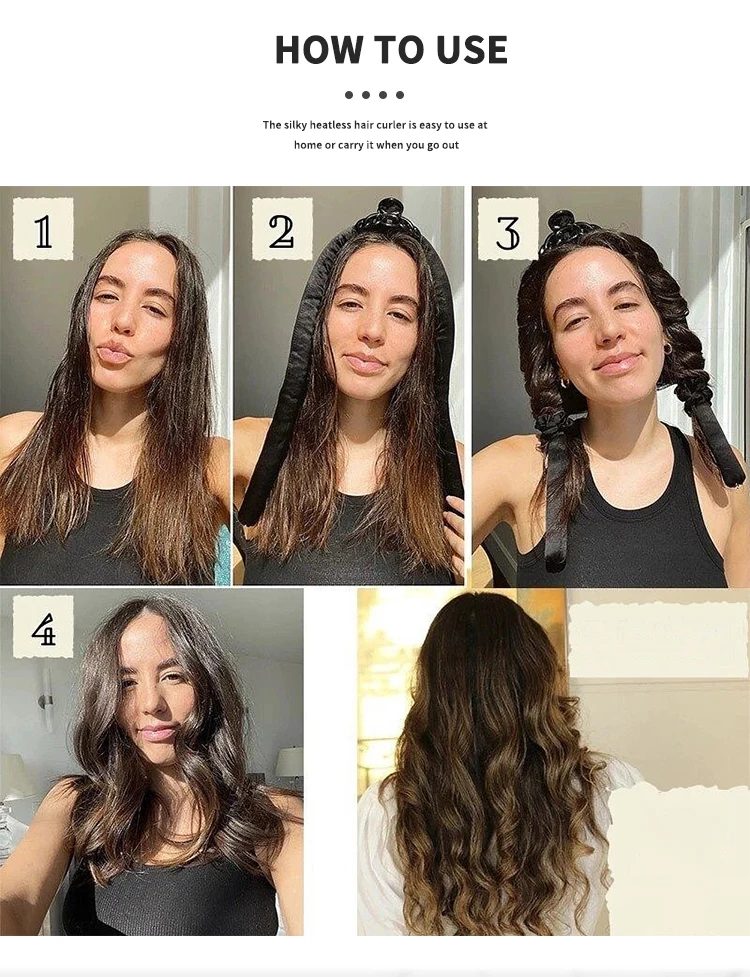 HOW TO USE

The silky heatless hair curler is easy to use at home or carry it when you go out

1

2

3

4