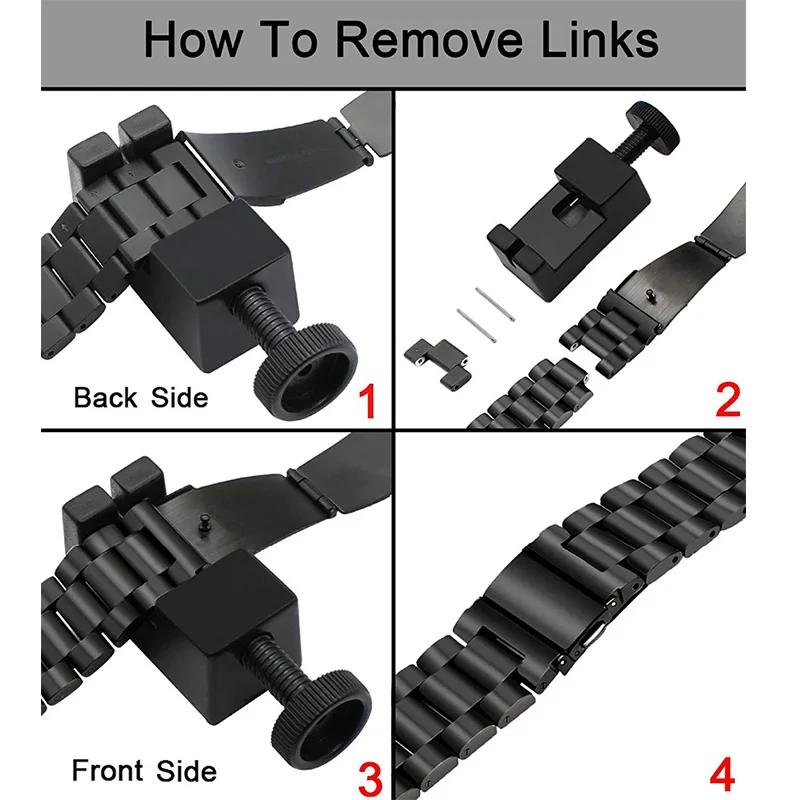 How To Remove Links

Back Side

1

2

Front Side

3

4