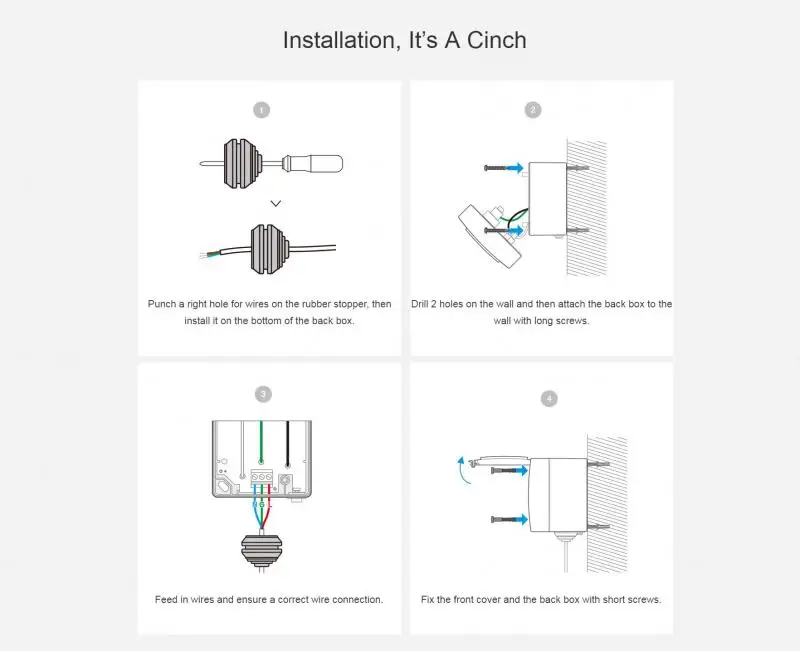 Installation, It's A Cinch

1

Punch a right hole for wires on the rubber stopper, then install it on the bottom of the back box.

2

Drill 2 holes on the wall and then attach the back box to the wall with long screws.

3

N G L

Feed in wires and ensure a correct wire connection.

4

Fix the front cover and the back box with short screws.