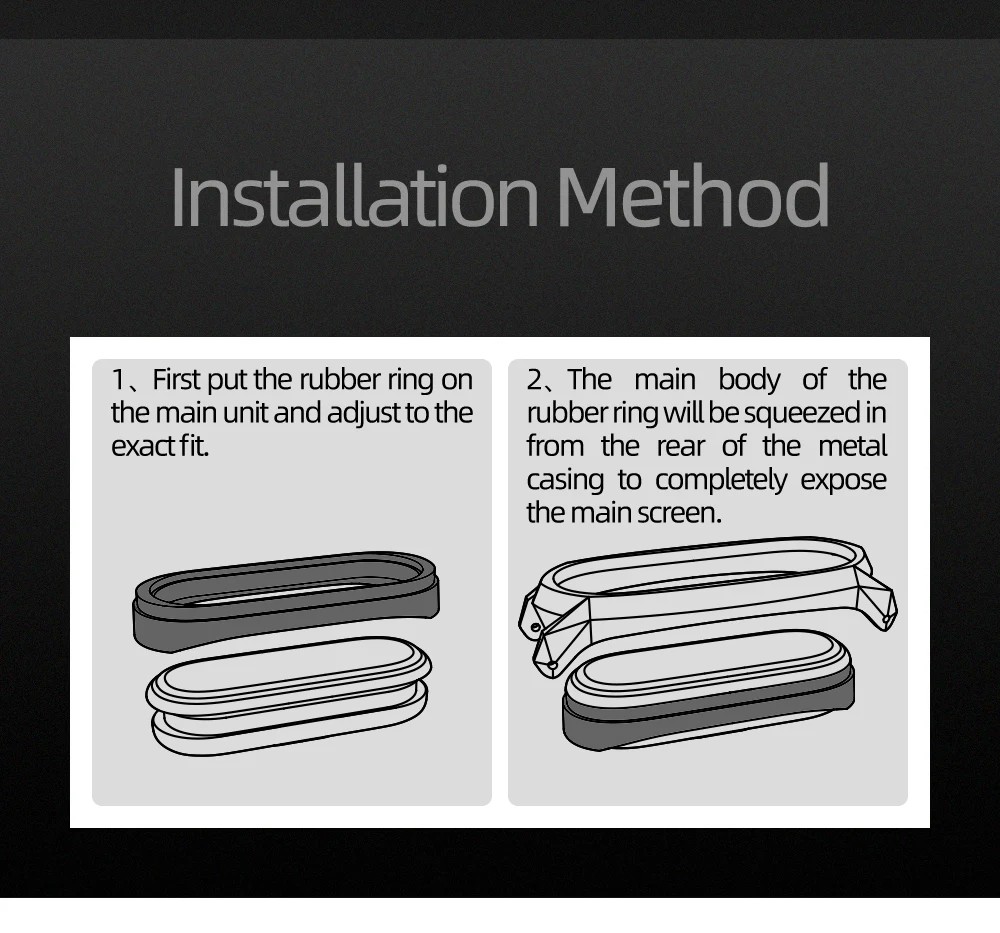 Installation Method

1、First put the rubber ring on the main unit and adjust to the exact fit.

2、The main body of the rubber ring will be squeezed in from the rear of the metal casing to completely expose the main screen.