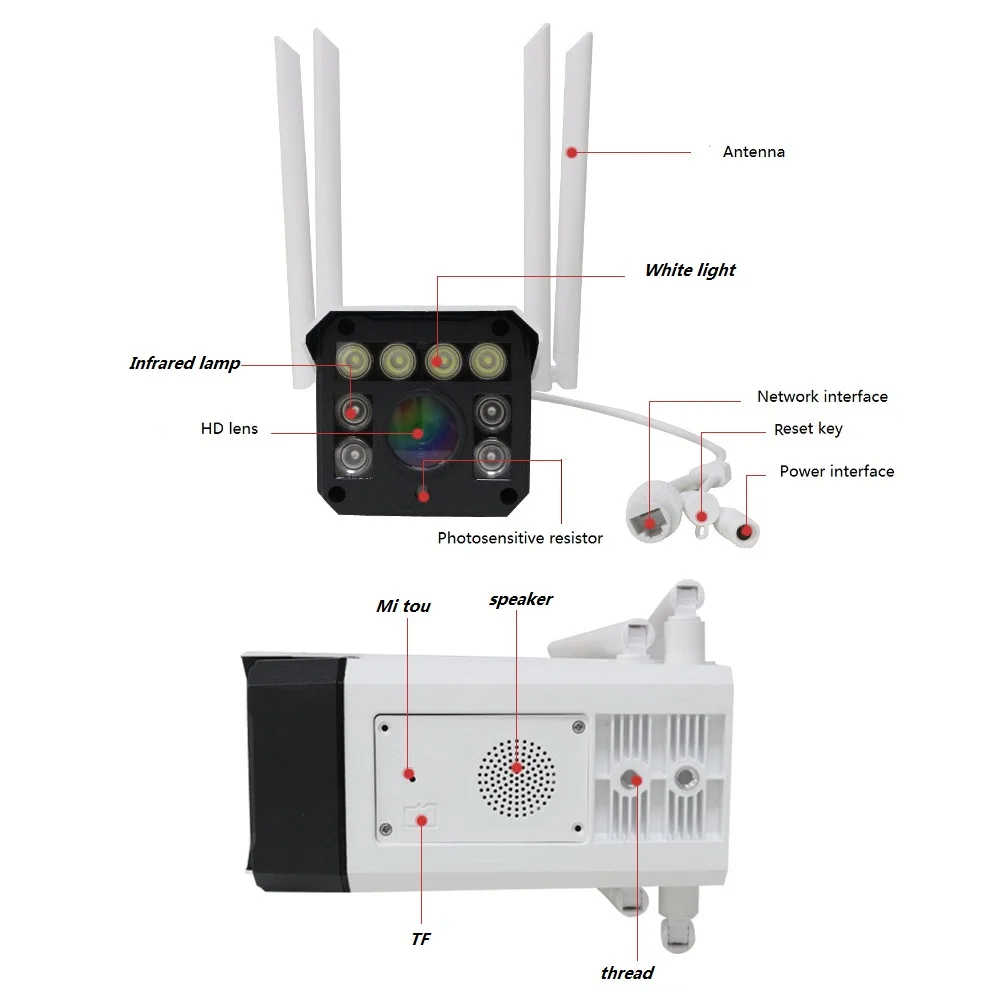 Antenna

White light

Infrared lamp

HD lens

Network interface

Reset key

Power interface

Photosensitive resistor

Mi tou

speaker

TF

thread