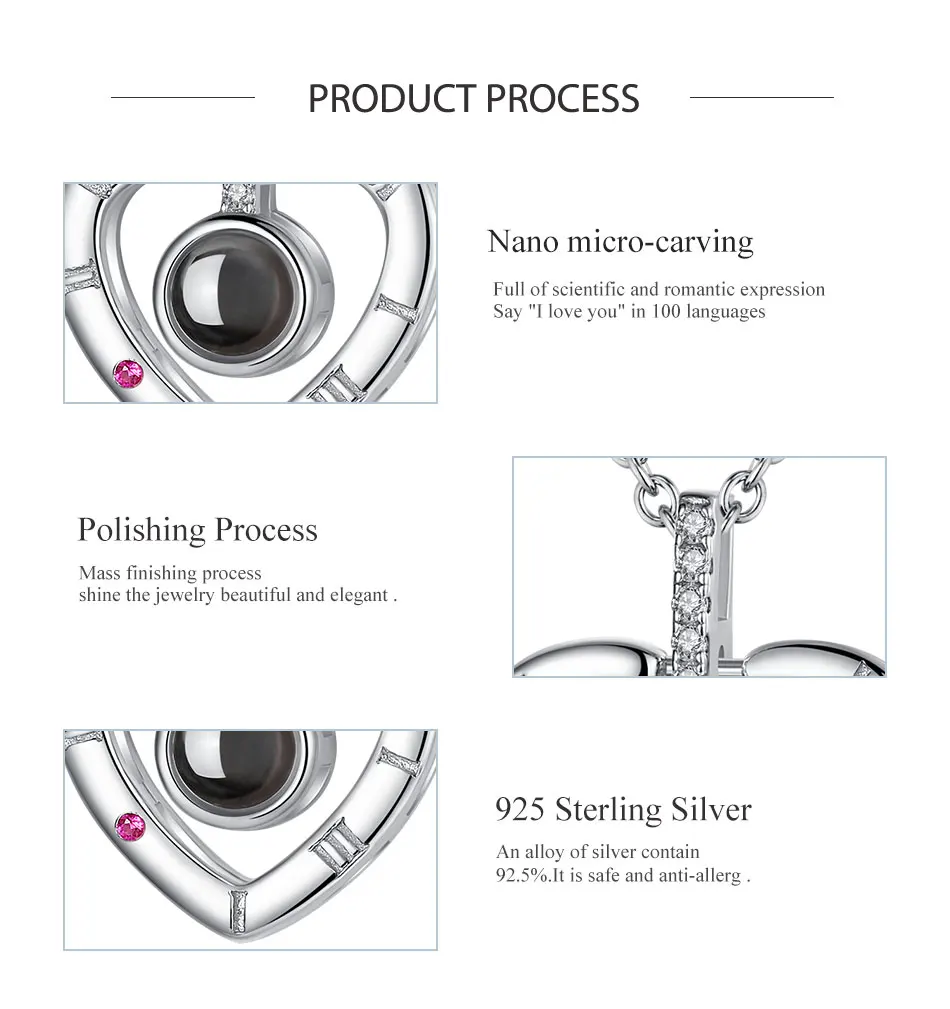 PRODUCT PROCESS

Nano micro-carving

Full of scientific and romantic expression
Say "I love you" in 100 languages

Polishing Process

Mass finishing process
shine the jewelry beautiful and elegant .

925 Sterling Silver

An alloy of silver contain
92.5%.It is safe and anti-allerg .