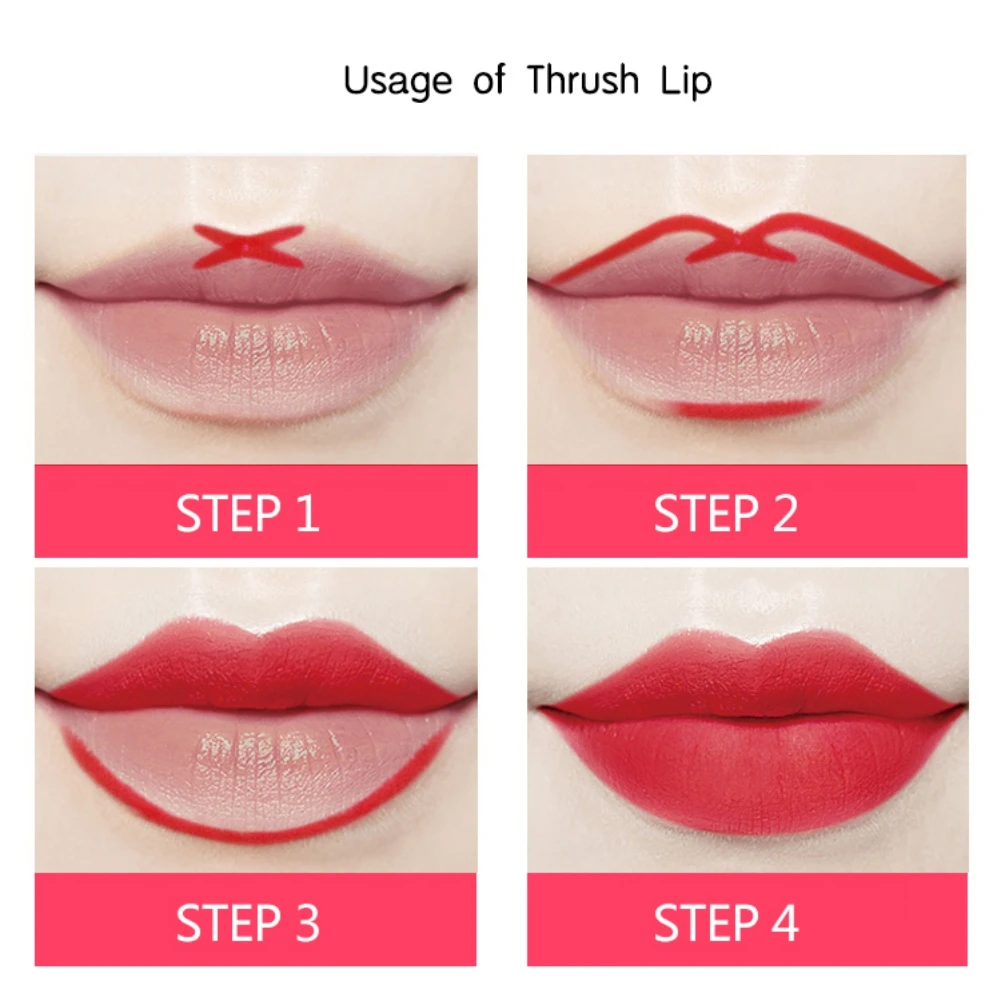 Usage of Thrush Lip

STEP 1

STEP 2

STEP 3

STEP 4