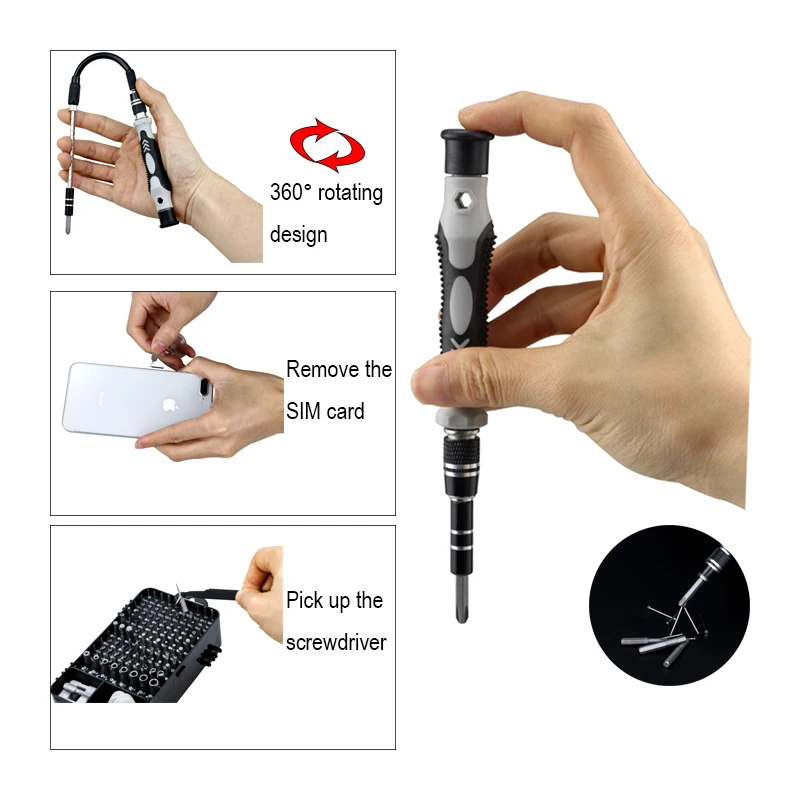 360° rotating design

Remove the SIM card

Pick up the screwdriver