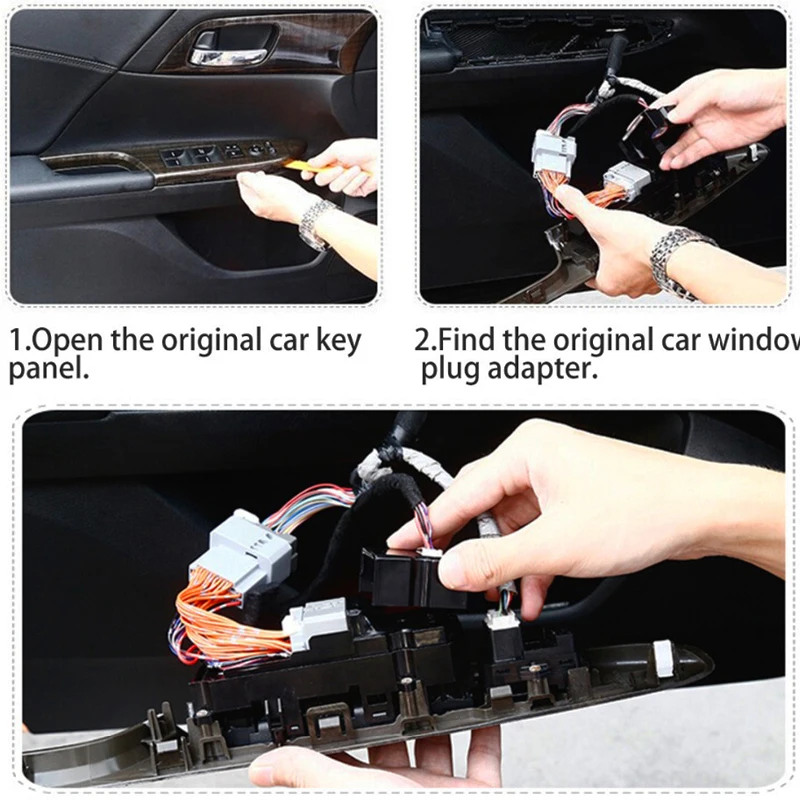 1.Open the original car key panel.

2.Find the original car window plug adapter.