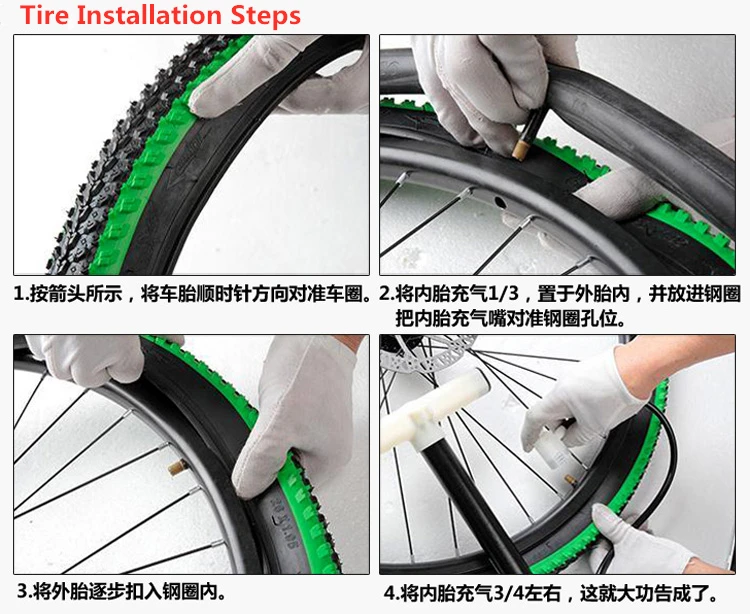 Tire Installation Steps

1.按箭头所示，将车胎顺时针方向对准车圈。

2.将内胎充气1/3，置于外胎内，并放进钢圈把内胎充气嘴对准钢圈孔位。

3.将外胎逐步扣入钢圈内。

4.将内胎充气3/4左右，这就大功告成了。