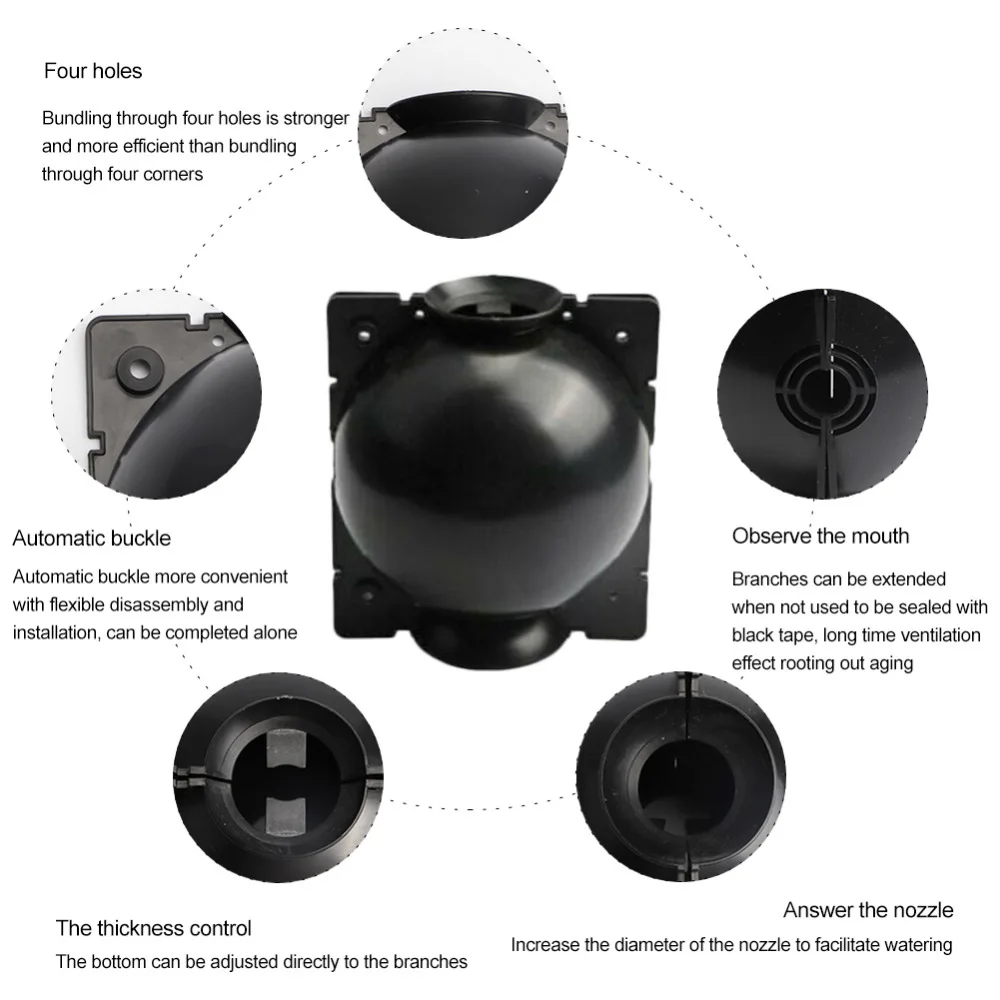 Four holes

Bundling through four holes is stronger and more efficient than bundling through four corners

Automatic buckle

Automatic buckle more convenient with flexible disassembly and installation, can be completed alone

Observe the mouth

Branches can be extended when not used to be sealed with black tape, long time ventilation effect rooting out aging

The thickness control

The bottom can be adjusted directly to the branches

Answer the nozzle

Increase the diameter of the nozzle to facilitate watering