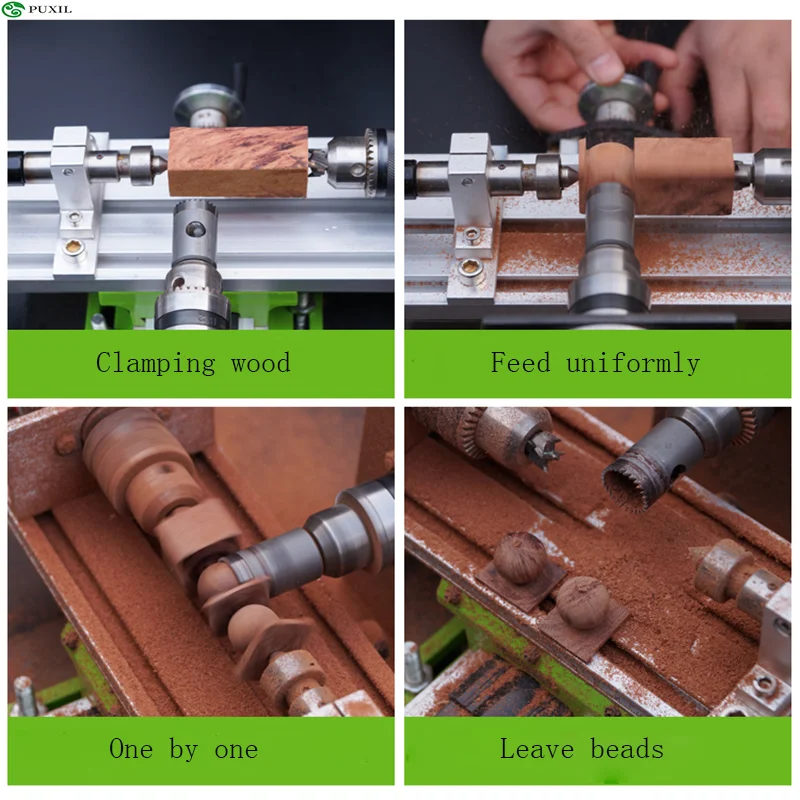 PUXIL

Clamping wood

Feed uniformly

One by one

Leave beads