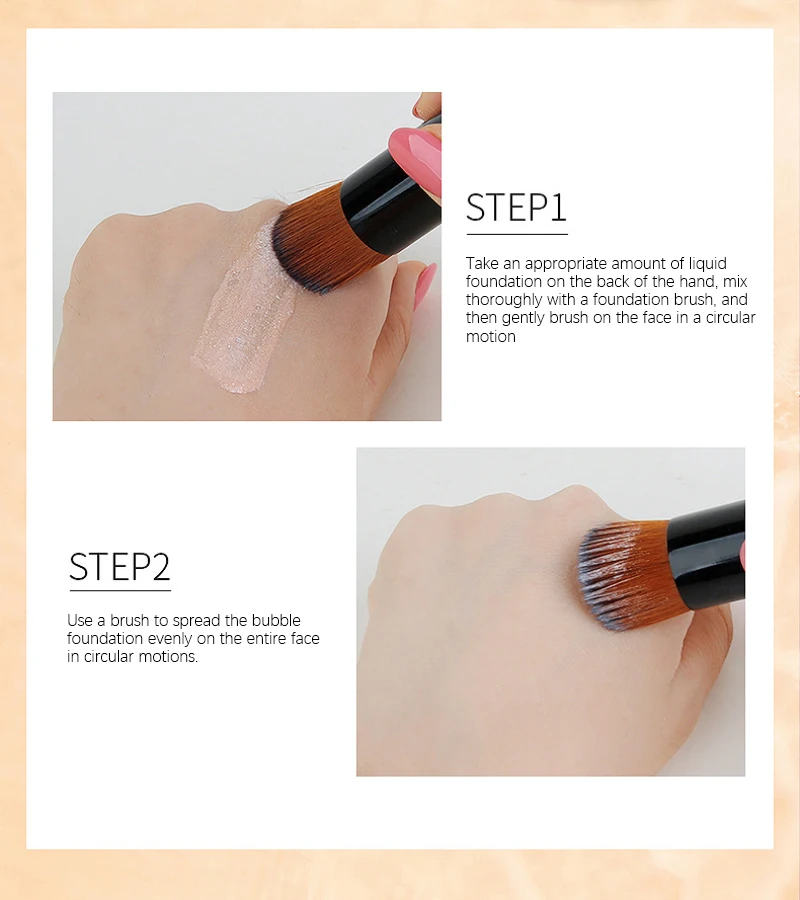 STEP1

Take an appropriate amount of liquid foundation on the back of the hand, mix thoroughly with a foundation brush, and then gently brush on the face in a circular motion

STEP2

Use a brush to spread the bubble foundation evenly on the entire face in circular motions.