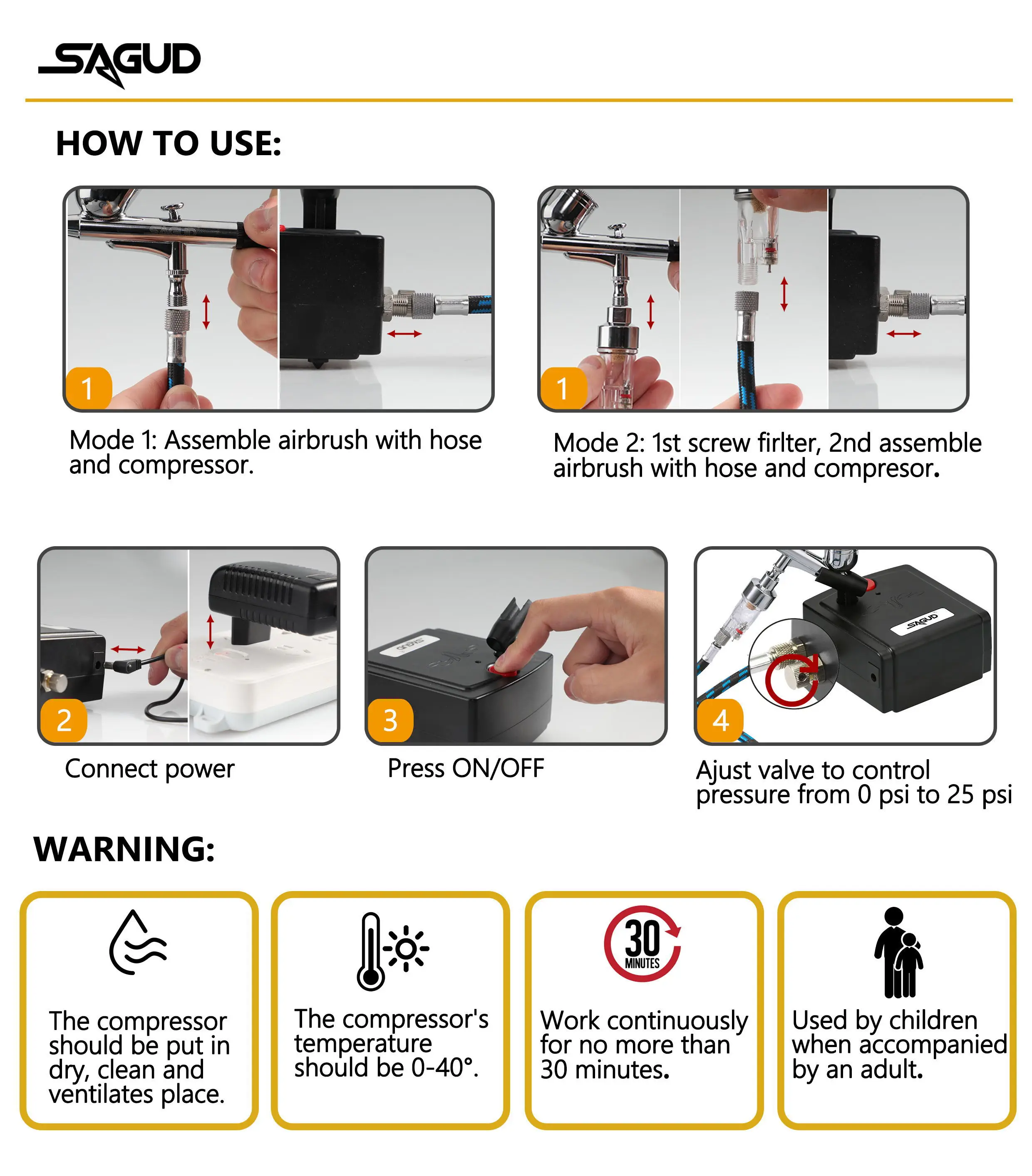 SAGUD

HOW TO USE:

1

Mode 1: Assemble airbrush with hose and compressor.

1

Mode 2: 1st screw firlter, 2nd assemble airbrush with hose and compresor.

2

Connect power

3

Press ON/OFF

SAGUD

4

Ajust valve to control pressure from 0 psi to 25 psi

WARNING:

The compressor should be put in dry, clean and ventilates place.

The compressor's temperature should be 0-40°.

30 MINUTES

Work continuously for no more than 30 minutes.

Used by children when accompanied by an adult.